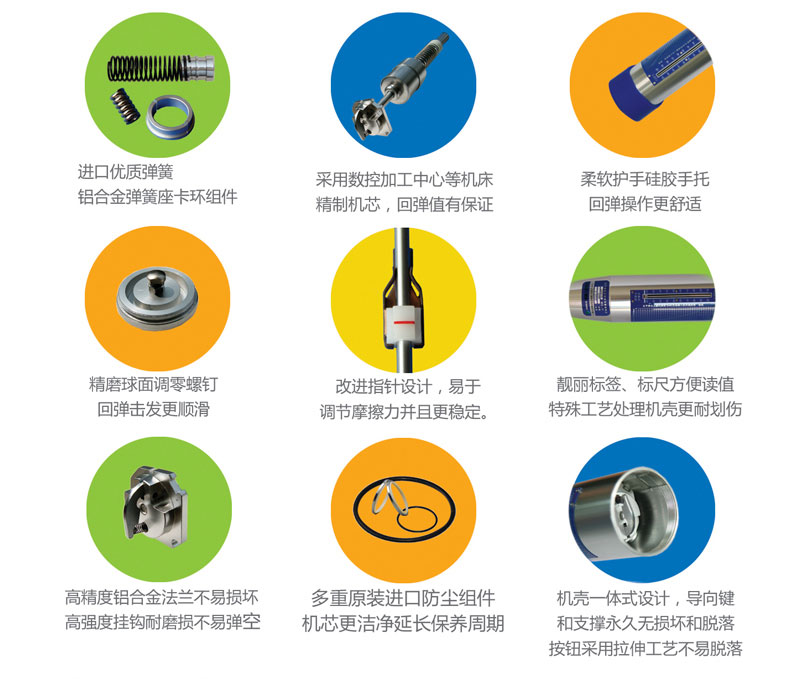 进口优质弹簧
铝合金弹簧座卡环组件

采用数控加工中心等机床
精制机芯，回弹值有保证

柔软护手硅胶手托
回弹操作更舒适

精磨球面调零螺钉
回弹击发更顺滑

改进指针设计，易于
调节摩擦力并且更稳定。

靓丽标签、标尺方便读值
特殊工艺处理机壳更耐划伤

高精度铝合金法兰不易损坏
高强度挂钩耐磨损不易弹空

多重原装进口防尘组件
机芯更洁净延长保养周期

机壳一体式设计，导向键
和支撑永久无损坏和脱落
按钮采用拉伸工艺不易脱落