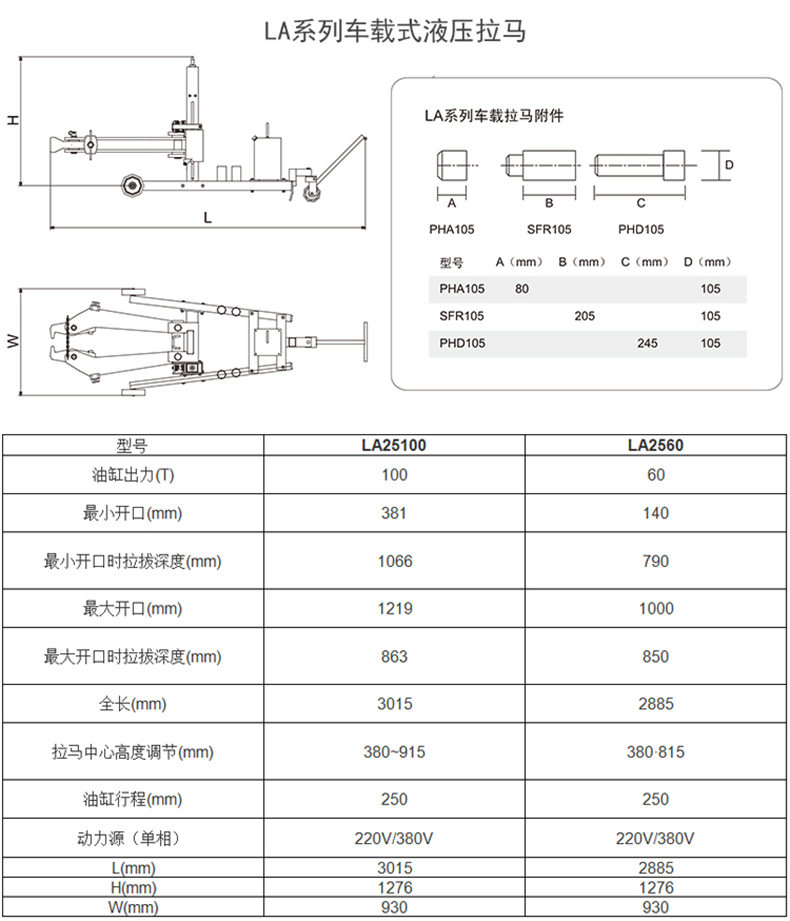 LA系列车载式液压拉马

H

L

W

LA系列车载拉马附件

A

B

C

D

PHA105

SFR105

PHD105

| 型号 | A（mm） | B（mm） | C（mm） | D（mm） |
|---|---|---|---|---|
| PHA105 | 80 | | | 105 |
| SFR105 | | 205 | | 105 |
| PHD105 | | | 245 | 105 |

| 型号 | LA25100 | LA2560 |
|---|---|---|
| 油缸出力(T) | 100 | 60 |
| 最小开口(mm) | 381 | 140 |
| 最小开口时拉拔深度(mm) | 1066 | 790 |
| 最大开口(mm) | 1219 | 1000 |
| 最大开口时拉拔深度(mm) | 863 | 850 |
| 全长(mm) | 3015 | 2885 |
| 拉马中心高度调节(mm) | 380~915 | 380·815 |
| 油缸行程(mm) | 250 | 250 |
| 动力源（单相） | 220V/380V | 220V/380V |
| L(mm) | 3015 | 2885 |
| H(mm) | 1276 | 1276 |
| W(mm) | 930 | 930 |