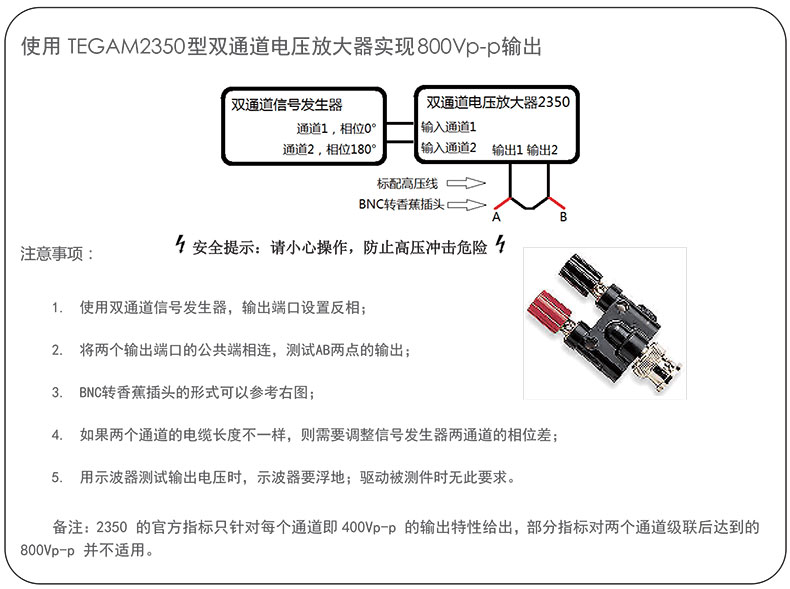 使用 TEGAM2350型双通道电压放大器实现800Vp-p输出

双通道信号发生器

通道1，相位0°

通道2，相位180°

双通道电压放大器2350

输入通道1

输入通道2

输出1 输出2

标配高压线

BNC转香蕉插头

A

B

注意事项：

安全提示：请小心操作，防止高压冲击危险

1. 使用双通道信号发生器，输出端口设置反相；

2. 将两个输出端口的公共端相连，测试AB两点的输出；

3. BNC转香蕉插头的形式可以参考右图；

4. 如果两个通道的电缆长度不一样，则需要调整信号发生器两通道的相位差；

5. 用示波器测试输出电压时，示波器要浮地；驱动被测件时无此要求。

备注：2350 的官方指标只针对每个通道即 400Vp-p 的输出特性给出，部分指标对两个通道级联后达到的 800Vp-p 并不适用。