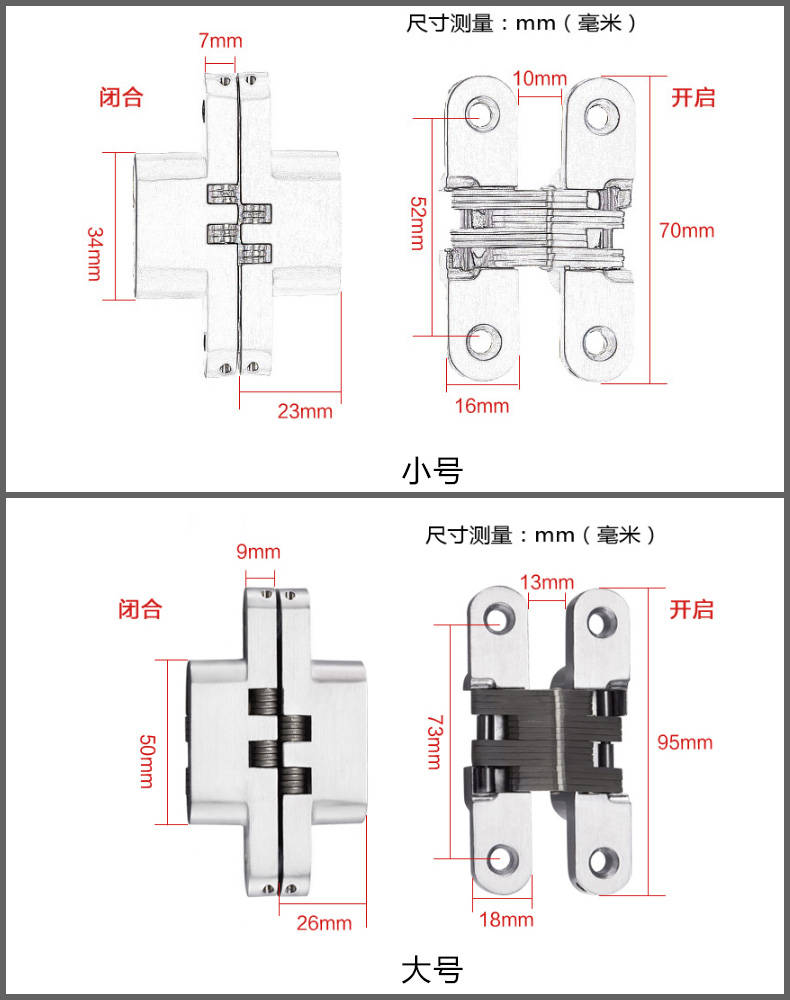 尺寸测量：mm（毫米）

7mm

闭合

34mm

23mm

10mm

开启

52mm

70mm

16mm

小号

尺寸测量：mm（毫米）

9mm

闭合

50mm

26mm

13mm

开启

73mm

95mm

18mm

大号