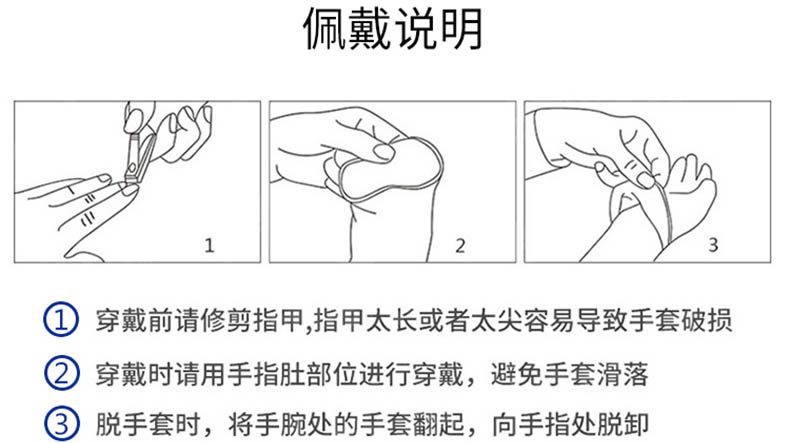 佩戴说明

1

2

3

① 穿戴前请修剪指甲,指甲太长或者太尖容易导致手套破损

② 穿戴时请用手指肚部位进行穿戴，避免手套滑落

③ 脱手套时，将手腕处的手套翻起，向手指处脱卸