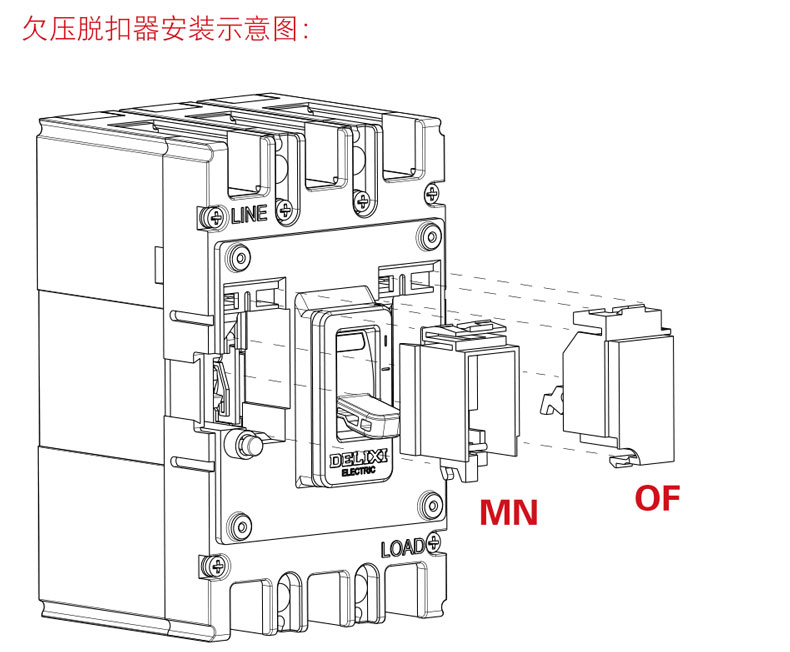 欠压脱扣器安装示意图：

LINE

DELIXI
ELECTRIC

LOAD

MN

OF