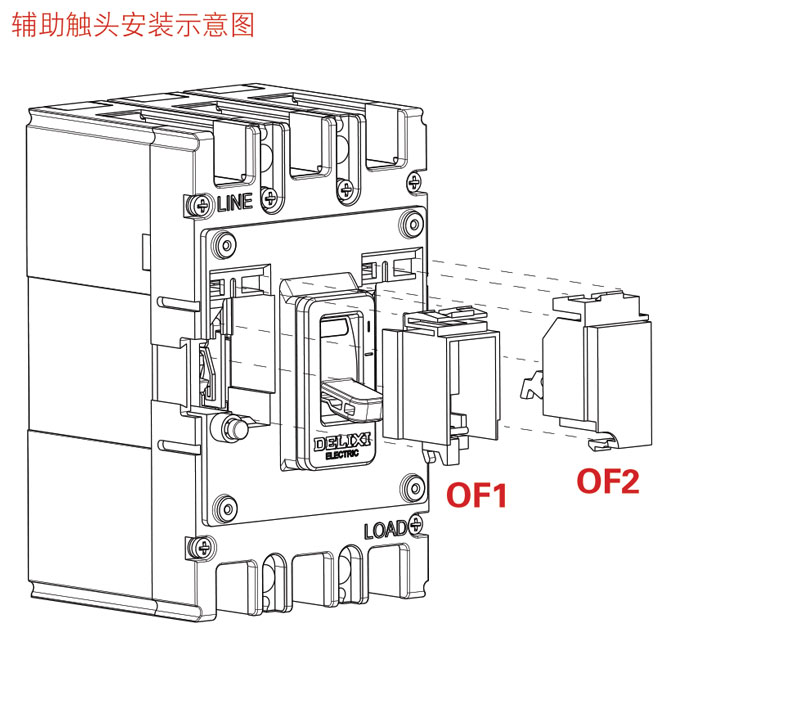 辅助触头安装示意图

LINE

DELIXI
ELECTRIC

OF1

OF2

LOAD