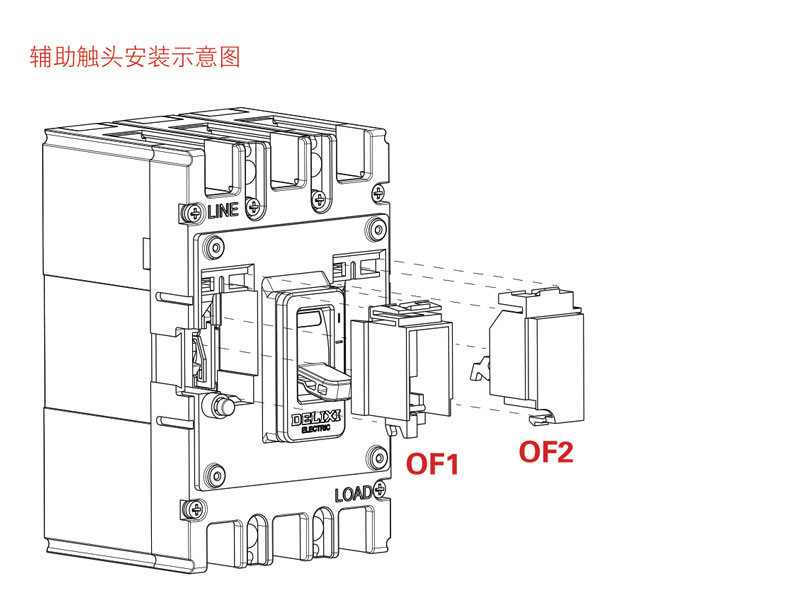 辅助触头安装示意图

LINE

DELIXI
ELECTRIC

OF1

OF2

LOAD