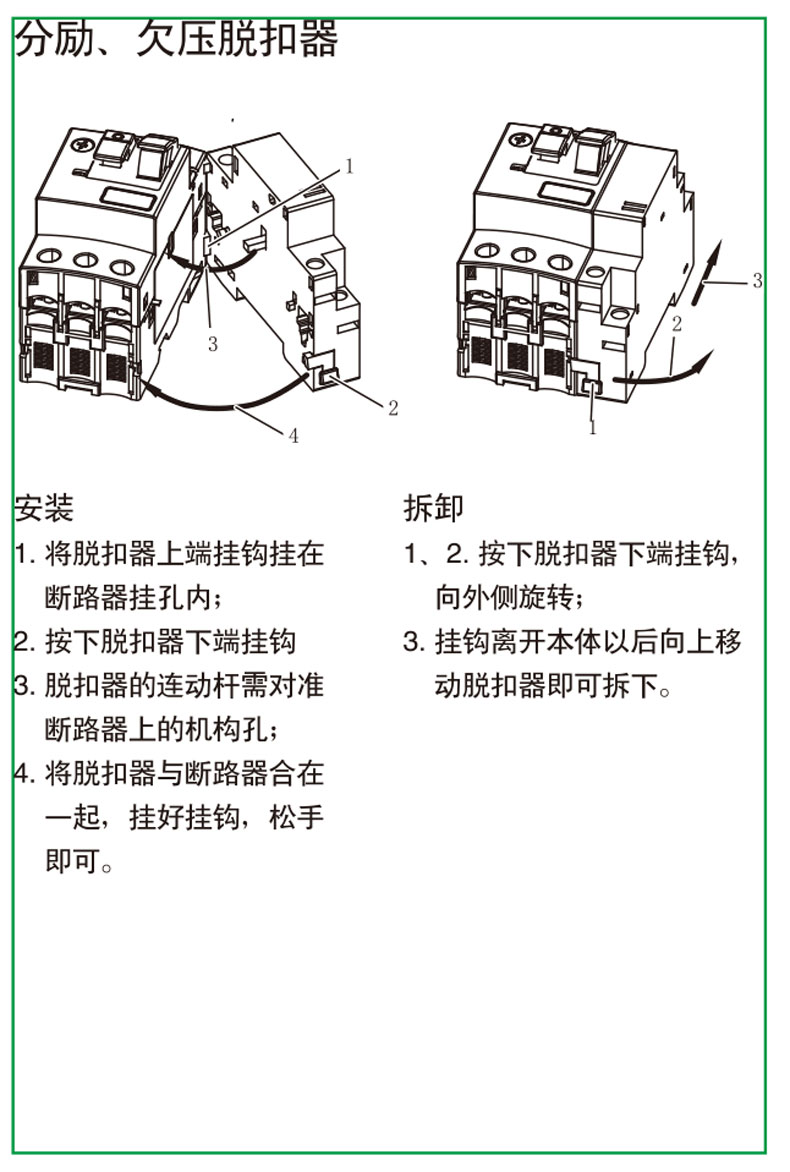 分励、欠压脱扣器

1

3

2

4

3

2

1

安装

1. 将脱扣器上端挂钩挂在断路器挂孔内；

2. 按下脱扣器下端挂钩

3. 脱扣器的连动杆需对准断路器上的机构孔；

4. 将脱扣器与断路器合在一起，挂好挂钩，松手即可。

拆卸

1、2. 按下脱扣器下端挂钩，向外侧旋转；

3. 挂钩离开本体以后向上移动脱扣器即可拆下。