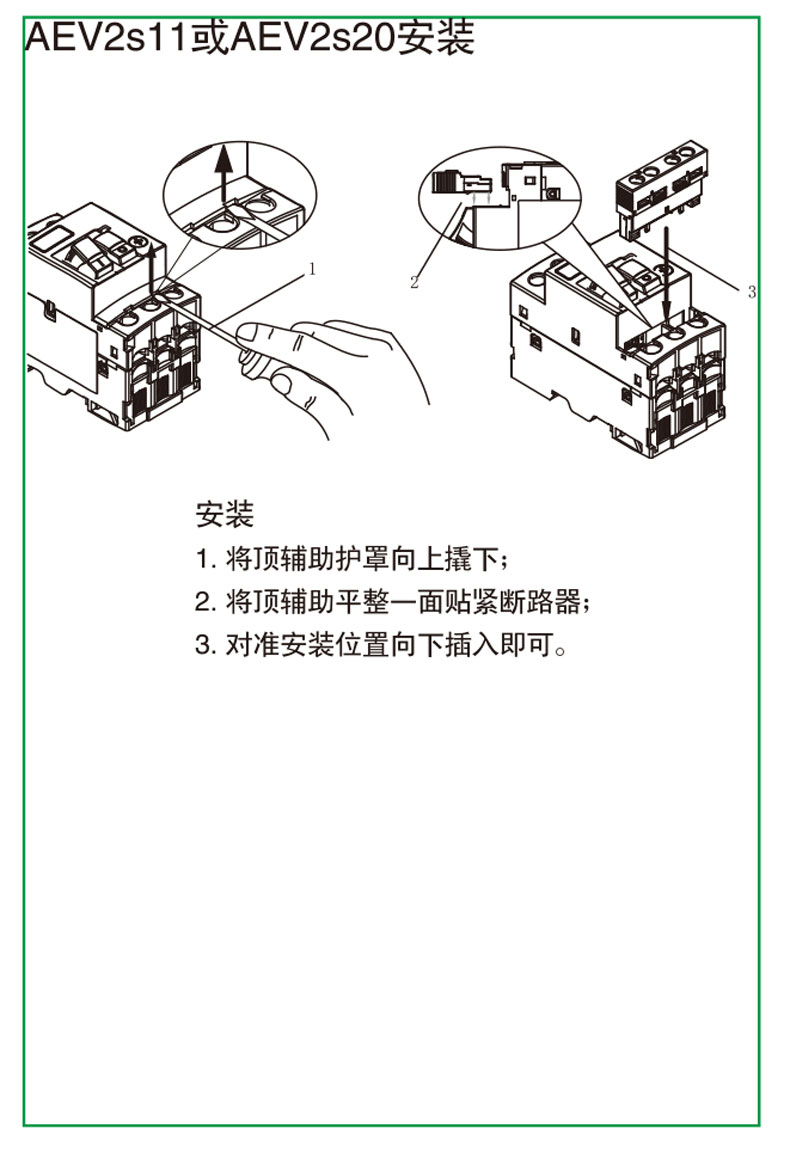 AEV2s11或AEV2s20安装

1

2

3

安装

1. 将顶辅助护罩向上撬下；

2. 将顶辅助平整一面贴紧断路器；

3. 对准安装位置向下插入即可。