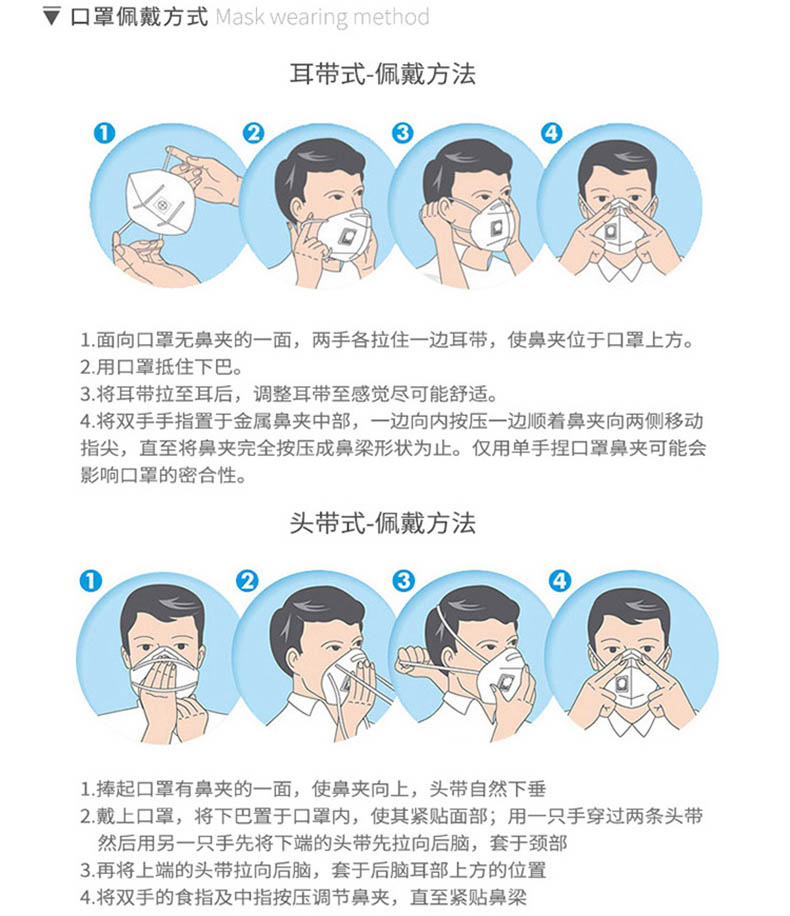 ▼ 口罩佩戴方式 Mask wearing method

耳带式-佩戴方法

1 2 3 4

1.面向口罩无鼻夹的一面，两手各拉住一边耳带，使鼻夹位于口罩上方。
2.用口罩抵住下巴。
3.将耳带拉至耳后，调整耳带至感觉尽可能舒适。
4.将双手手指置于金属鼻夹中部，一边向内按压一边顺着鼻夹向两侧移动指尖，直至将鼻夹完全按压成鼻梁形状为止。仅用单手捏口罩鼻夹可能会影响口罩的密合性。

头带式-佩戴方法

1 2 3 4

1.捧起口罩有鼻夹的一面，使鼻夹向上，头带自然下垂
2.戴上口罩，将下巴置于口罩内，使其紧贴面部；用一只手穿过两条头带然后用另一只手先将下端的头带先拉向后脑，套于颈部
3.再将上端的头带拉向后脑，套于后脑耳部上方的位置
4.将双手的食指及中指按压调节鼻夹，直至紧贴鼻梁