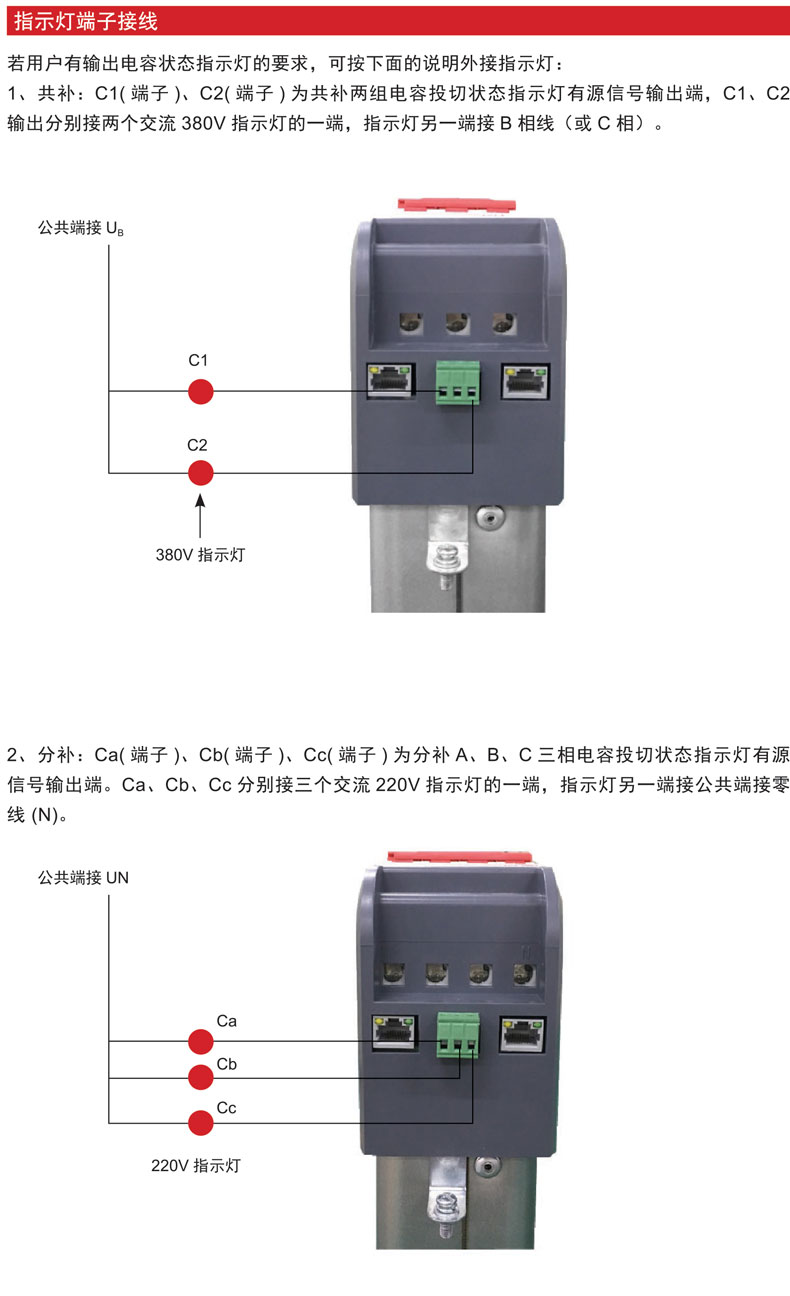 指示灯端子接线

若用户有输出电容状态指示灯的要求，可按下面的说明外接指示灯：
1、共补：C1( 端子 )、C2( 端子 ) 为共补两组电容投切状态指示灯有源信号输出端，C1、C2 输出分别接两个交流 380V 指示灯的一端，指示灯另一端接 B 相线（或 C 相）。

公共端接 $U_B$

C1

C2

380V 指示灯

2、分补：Ca( 端子 )、Cb( 端子 )、Cc( 端子 ) 为分补 A、B、C 三相电容投切状态指示灯有源信号输出端。Ca、Cb、Cc 分别接三个交流 220V 指示灯的一端，指示灯另一端接公共端接零线 (N)。

公共端接 UN

Ca

Cb

Cc

220V 指示灯