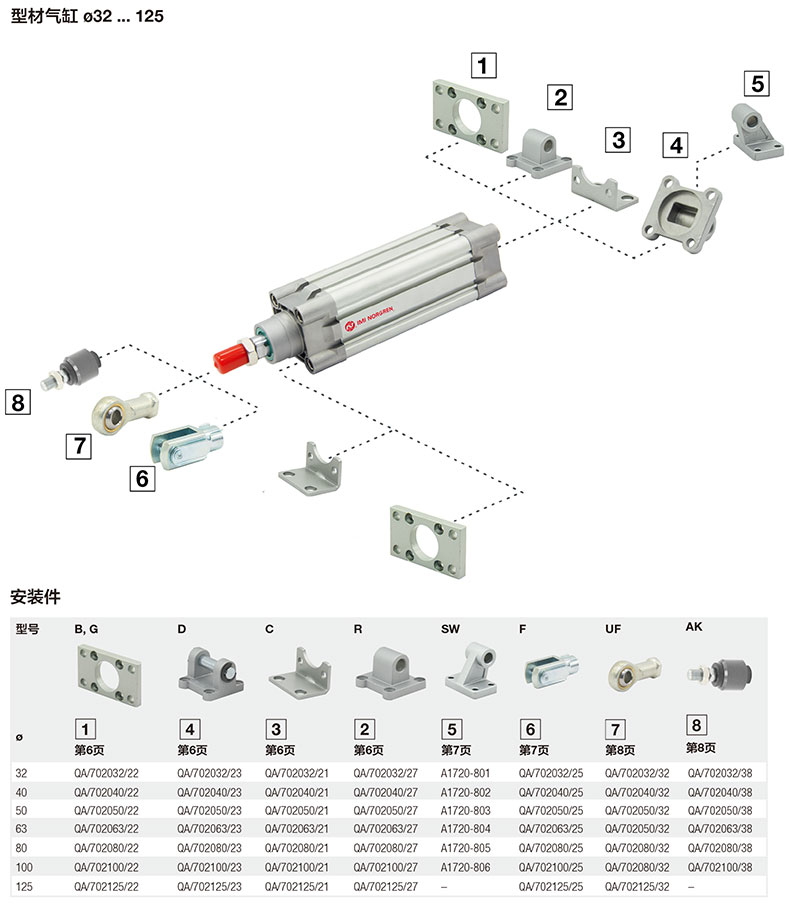 型材气缸 ø32 ... 125

1
2
3
4
5
IMI NORGREN
8
7
6

安装件

| 型号 | B, G | D | C | R | SW | F | UF | AK |
|---|---|---|---|---|---|---|---|---|
| ø | 1 第6页 | 4 第6页 | 3 第6页 | 2 第6页 | 5 第7页 | 6 第7页 | 7 第8页 | 8 第8页 |
| 32 | QA/702032/22 | QA/702032/23 | QA/702032/21 | QA/702032/27 | A1720-801 | QA/702032/25 | QA/702032/32 | QA/702032/38 |
| 40 | QA/702040/22 | QA/702040/23 | QA/702040/21 | QA/702040/27 | A1720-802 | QA/702040/25 | QA/702040/32 | QA/702040/38 |
| 50 | QA/702050/22 | QA/702050/23 | QA/702050/21 | QA/702050/27 | A1720-803 | QA/702050/25 | QA/702050/32 | QA/702050/38 |
| 63 | QA/702063/22 | QA/702063/23 | QA/702063/21 | QA/702063/27 | A1720-804 | QA/702063/25 | QA/702050/32 | QA/702063/38 |
| 80 | QA/702080/22 | QA/702080/23 | QA/702080/21 | QA/702080/27 | A1720-805 | QA/702080/25 | QA/702080/32 | QA/702080/38 |
| 100 | QA/702100/22 | QA/702100/23 | QA/702100/21 | QA/702100/27 | A1720-806 | QA/702100/25 | QA/702080/32 | QA/702100/38 |
| 125 | QA/702125/22 | QA/702125/23 | QA/702125/21 | QA/702125/27 | – | QA/702125/25 | QA/702125/32 | – |