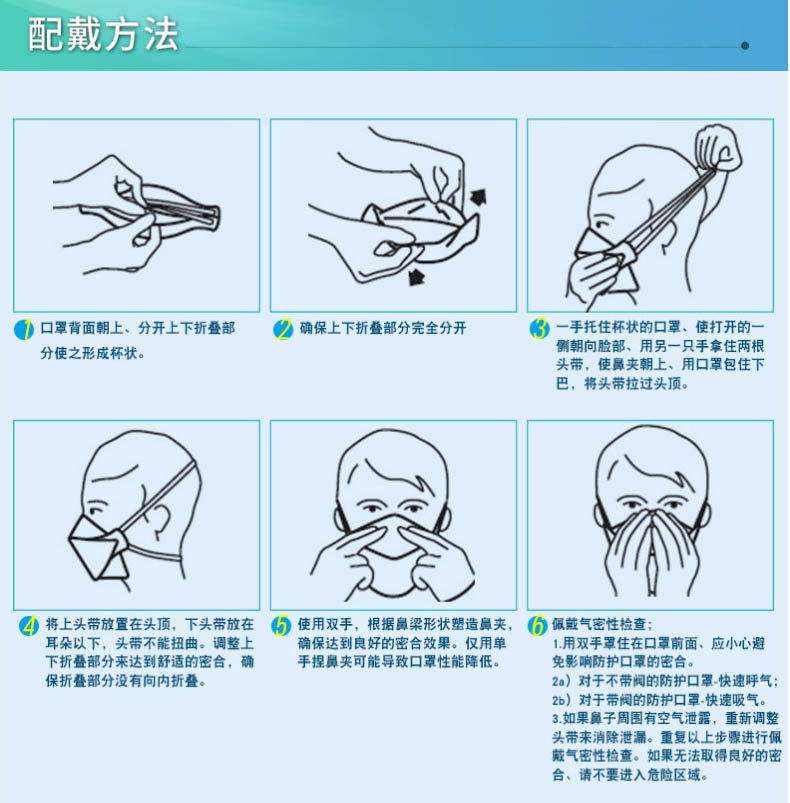 配戴方法

1 口罩背面朝上、分开上下折叠部分使之形成杯状。

2 确保上下折叠部分完全分开

3 一手托住杯状的口罩、使打开的一侧朝向脸部、用另一只手拿住两根头带，使鼻夹朝上、用口罩包住下巴，将头带拉过头顶。

4 将上头带放置在头顶，下头带放在耳朵以下，头带不能扭曲。调整上下折叠部分来达到舒适的密合，确保折叠部分没有向内折叠。

5 使用双手，根据鼻梁形状塑造鼻夹，确保达到良好的密合效果。仅用单手捏鼻夹可能导致口罩性能降低。

6 佩戴气密性检查；
1.用双手罩住在口罩前面、应小心避免影响防护口罩的密合。
2a）对于不带阀的防护口罩-快速呼气；
2b）对于带阀的防护口罩-快速吸气。
3.如果鼻子周围有空气泄露，重新调整头带来消除泄漏。重复以上步骤进行佩戴气密性检查。如果无法取得良好的密合、请不要进入危险区域。