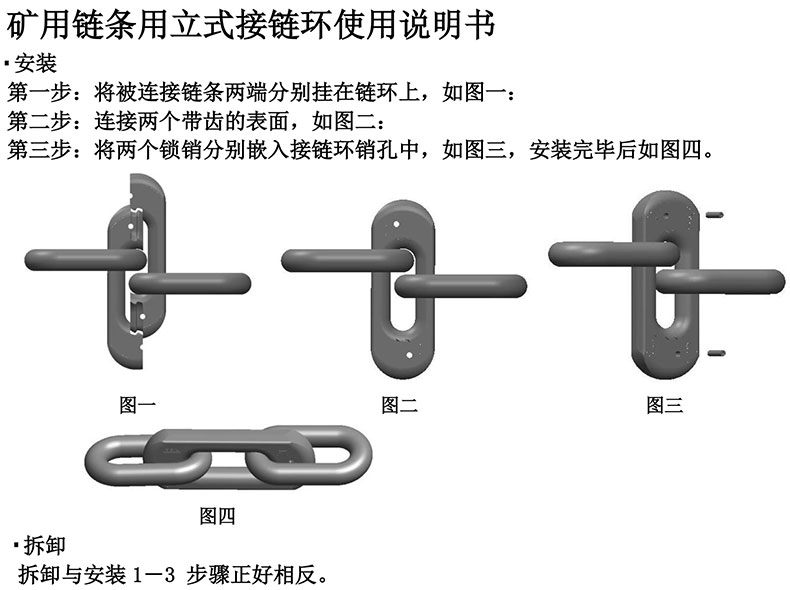 矿用链条用立式接链环使用说明书

·安装

第一步：将被连接链条两端分别挂在链环上，如图一：

第二步：连接两个带齿的表面，如图二：

第三步：将两个锁销分别嵌入接链环销孔中，如图三，安装完毕后如图四。

图一

图二

图三

图四

·拆卸

拆卸与安装 1—3 步骤正好相反。