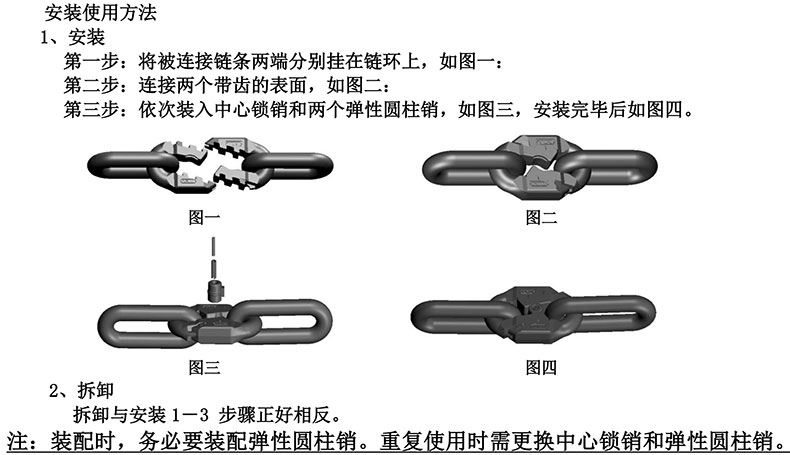 安装使用方法
1、安装
第一步：将被连接链条两端分别挂在链环上，如图一：
第二步：连接两个带齿的表面，如图二：
第三步：依次装入中心锁销和两个弹性圆柱销，如图三，安装完毕后如图四。

图一

图二

图三

图四

2、拆卸
拆卸与安装 1－3 步骤正好相反。
注：装配时，务必要装配弹性圆柱销。重复使用时需更换中心锁销和弹性圆柱销。