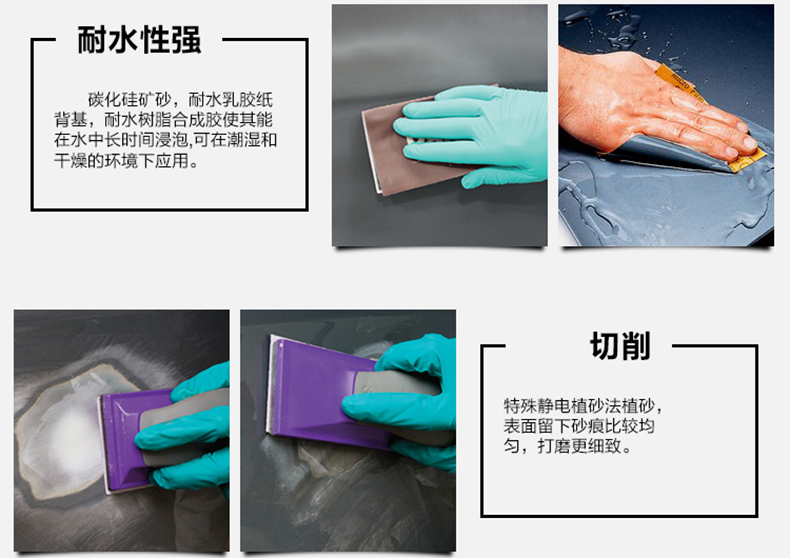 耐水性强

碳化硅矿砂，耐水乳胶纸背基，耐水树脂合成胶使其能在水中长时间浸泡,可在潮湿和干燥的环境下应用。

切削

特殊静电植砂法植砂，表面留下砂痕比较均匀，打磨更细致。