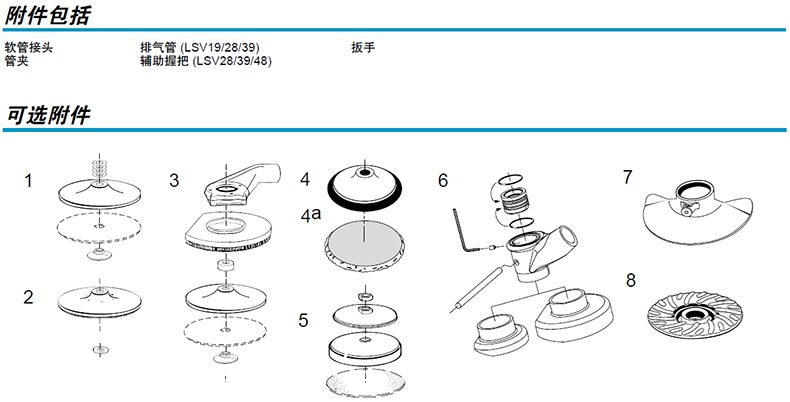 附件包括

软管接头
管夹

排气管 (LSV19/28/39)
辅助握把 (LSV28/39/48)

扳手

可选附件

1
2
3
4
4a
5
6
7
8