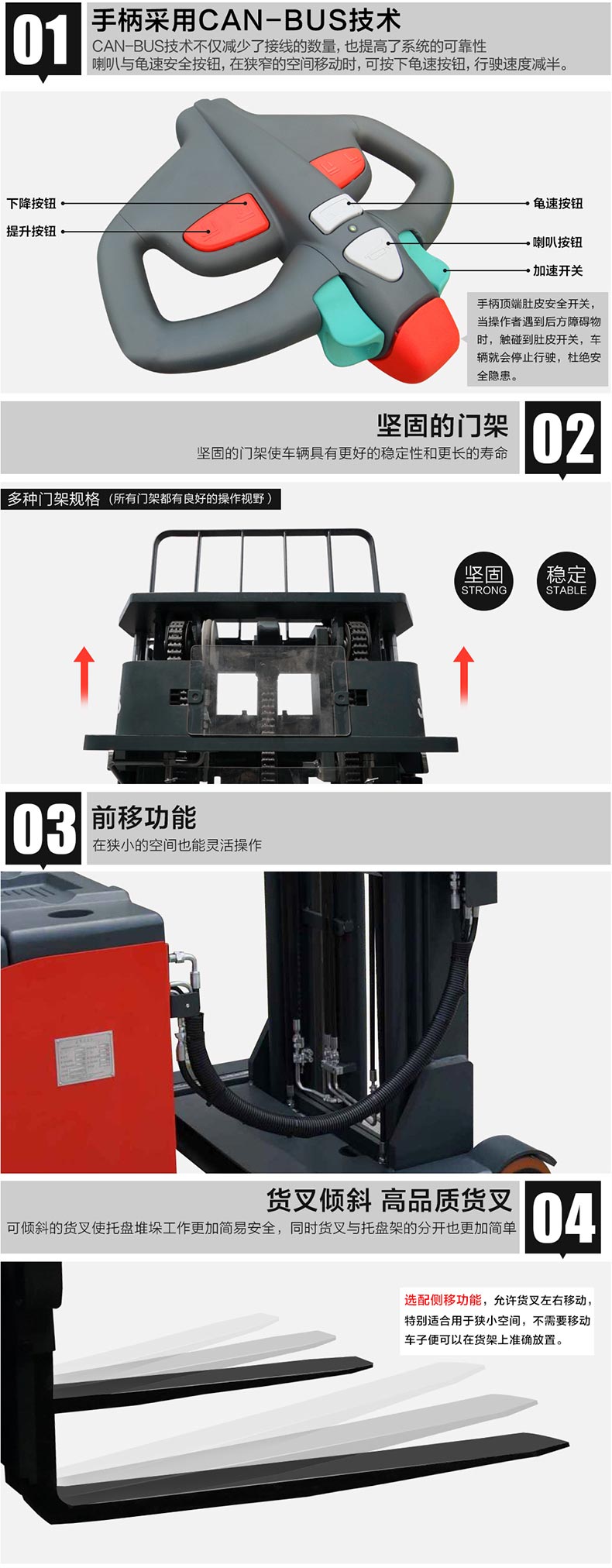 01
手柄采用CAN-BUS技术
CAN-BUS技术不仅减少了接线的数量，也提高了系统的可靠性
喇叭与龟速安全按钮，在狭窄的空间移动时，可按下龟速按钮，行驶速度减半。

下降按钮
提升按钮
龟速按钮
喇叭按钮
加速开关
手柄顶端肚皮安全开关，当操作者遇到后方障碍物时，触碰到肚皮开关，车辆就会停止行驶，杜绝安全隐患。

坚固的门架
坚固的门架使车辆具有更好的稳定性和更长的寿命
02

多种门架规格（所有门架都有良好的操作视野）
坚固 STRONG
稳定 STABLE

03
前移功能
在狭小的空间也能灵活操作

货叉倾斜 高品质货叉
可倾斜的货叉使托盘堆垛工作更加简易安全，同时货叉与托盘架的分开也更加简单
04

选配侧移功能，允许货叉左右移动，特别适合用于狭小空间，不需要移动车子便可以在货架上准确放置。