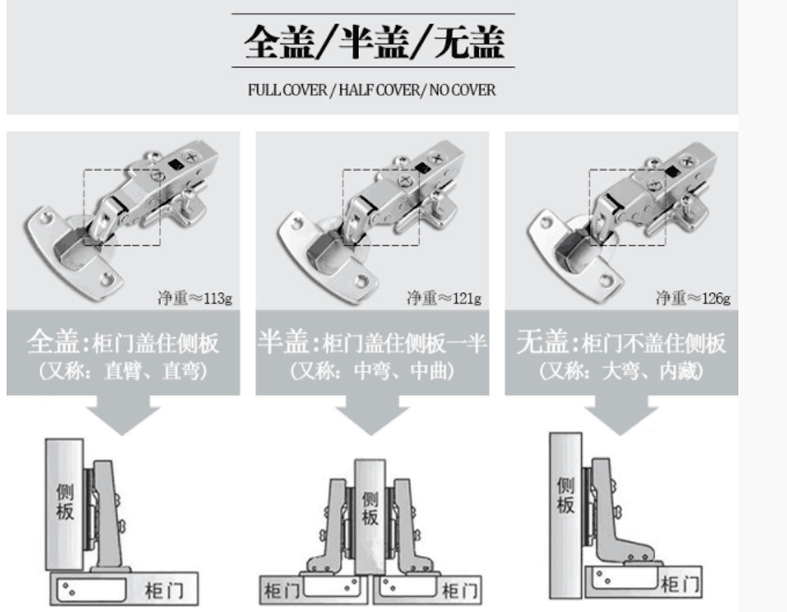 全盖/半盖/无盖

FULL COVER / HALF COVER/ NO COVER

净重≈113g

全盖:柜门盖住侧板
(又称:直臂、直弯)

侧板

柜门

净重≈121g

半盖:柜门盖住侧板一半
(又称:中弯、中曲)

侧板

柜门

柜门

净重≈126g

无盖:柜门不盖住侧板
(又称:大弯、内藏)

侧板

柜门