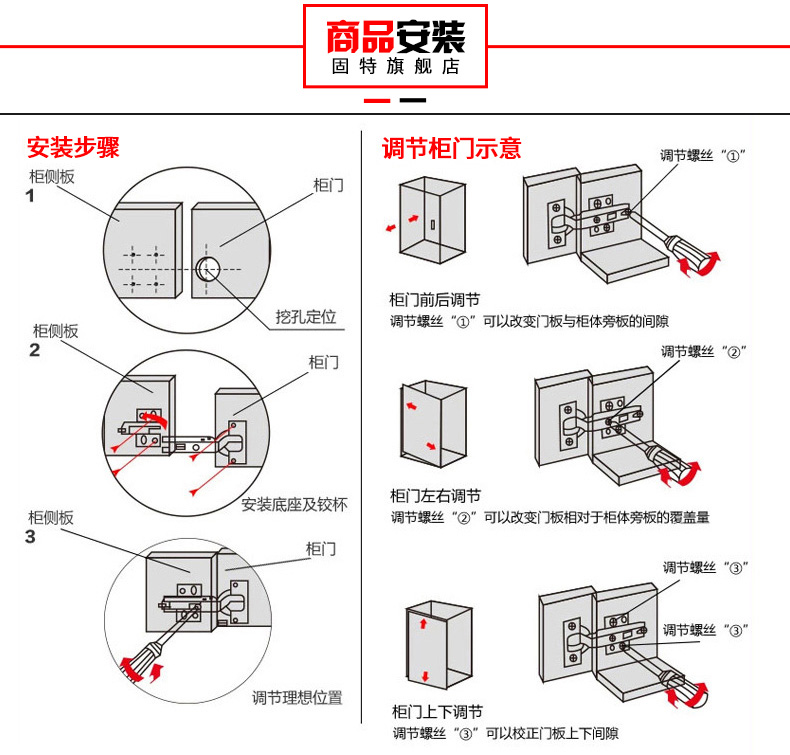 商品安装
固特旗舰店

安装步骤

柜侧板
1
柜门
挖孔定位

柜侧板
2
柜门
安装底座及铰杯

柜侧板
3
柜门
调节理想位置

调节柜门示意

调节螺丝“①”
柜门前后调节
调节螺丝“①”可以改变门板与柜体旁板的间隙

调节螺丝“②”
柜门左右调节
调节螺丝“②”可以改变门板相对于柜体旁板的覆盖量

调节螺丝“③”
调节螺丝“③”
柜门上下调节
调节螺丝“③”可以校正门板上下间隙