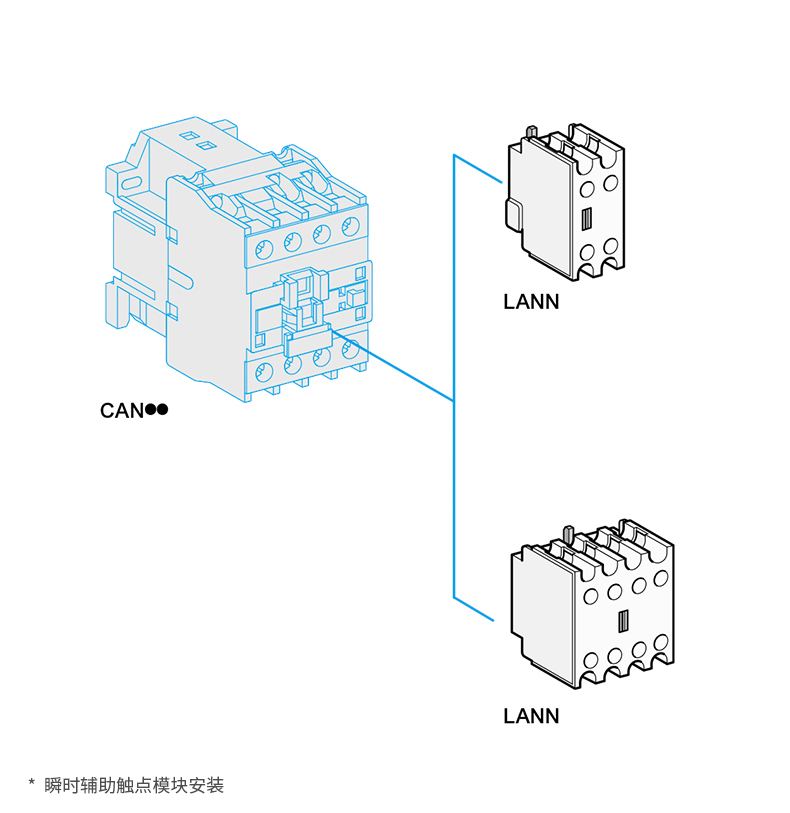 CAN●●

LANN

LANN

* 瞬时辅助触点模块安装