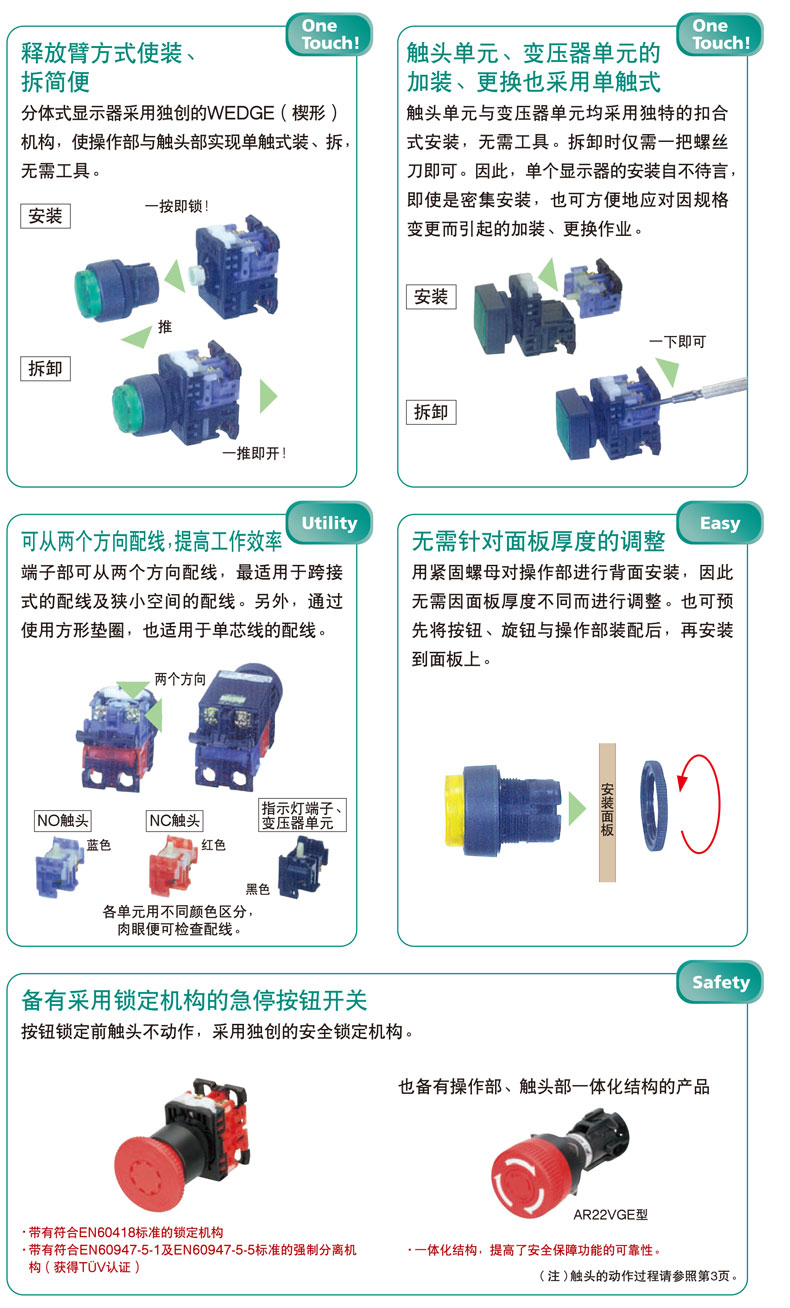 One Touch!

释放臂方式使装、拆简便

分体式显示器采用独创的WEDGE（楔形）机构，使操作部与触头部实现单触式装、拆，无需工具。

安装

一按即锁！

推

拆卸

一推即开！

One Touch!

触头单元、变压器单元的加装、更换也采用单触式

触头单元与变压器单元均采用独特的扣合式安装，无需工具。拆卸时仅需一把螺丝刀即可。因此，单个显示器的安装自不待言，即使是密集安装，也可方便地应对因规格变更而引起的加装、更换作业。

安装

一下即可

拆卸

Utility

可从两个方向配线，提高工作效率

端子部可从两个方向配线，最适用于跨接式的配线及狭小空间的配线。另外，通过使用方形垫圈，也适用于单芯线的配线。

两个方向

NO触头

蓝色

NC触头

红色

指示灯端子、变压器单元

黑色

各单元用不同颜色区分，肉眼便可检查配线。

Easy

无需针对面板厚度的调整

用紧固螺母对操作部进行背面安装，因此无需因面板厚度不同而进行调整。也可预先将按钮、旋钮与操作部装配后，再安装到面板上。

安装面板

Safety

备有采用锁定机构的急停按钮开关

按钮锁定前触头不动作，采用独创的安全锁定机构。

也备有操作部、触头部一体化结构的产品

AR22VGE型

・带有符合EN60418标准的锁定机构
・带有符合EN60947-5-1及EN60947-5-5标准的强制分离机构（获得TÜV认证）

・一体化结构，提高了安全保障功能的可靠性。

（注）触头的动作过程请参照第3页。