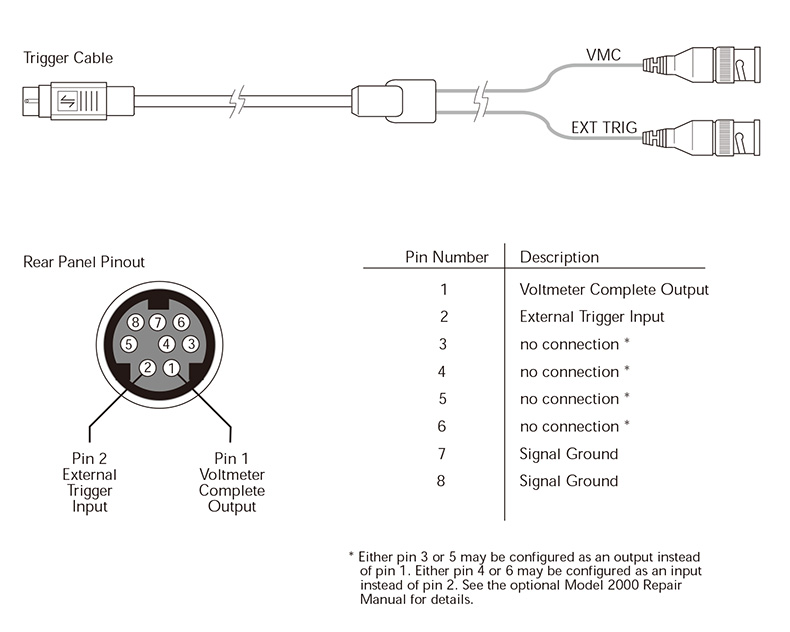 Trigger Cable

VMC

EXT TRIG

Rear Panel Pinout

8 7 6
5 4 3
2 1

Pin 2
External
Trigger
Input

Pin 1
Voltmeter
Complete
Output

| Pin Number | Description |
|---|---|
| 1 | Voltmeter Complete Output |
| 2 | External Trigger Input |
| 3 | no connection * |
| 4 | no connection * |
| 5 | no connection * |
| 6 | no connection * |
| 7 | Signal Ground |
| 8 | Signal Ground |

* Either pin 3 or 5 may be configured as an output instead of pin 1. Either pin 4 or 6 may be configured as an input instead of pin 2. See the optional Model 2000 Repair Manual for details.