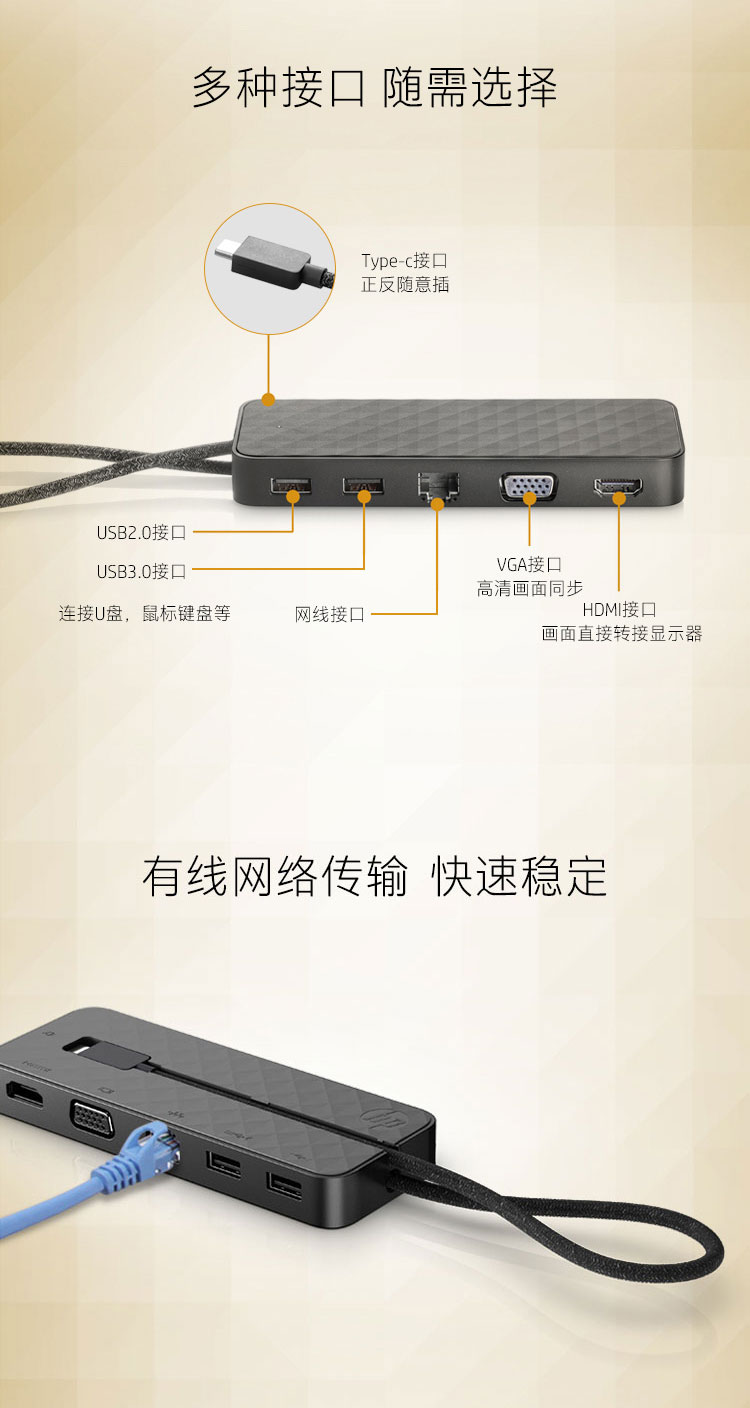 多种接口 随需选择

Type-c接口
正反随意插

USB2.0接口

USB3.0接口

连接U盘，鼠标键盘等

网线接口

VGA接口
高清画面同步

HDMI接口
画面直接转接显示器

有线网络传输 快速稳定

hp