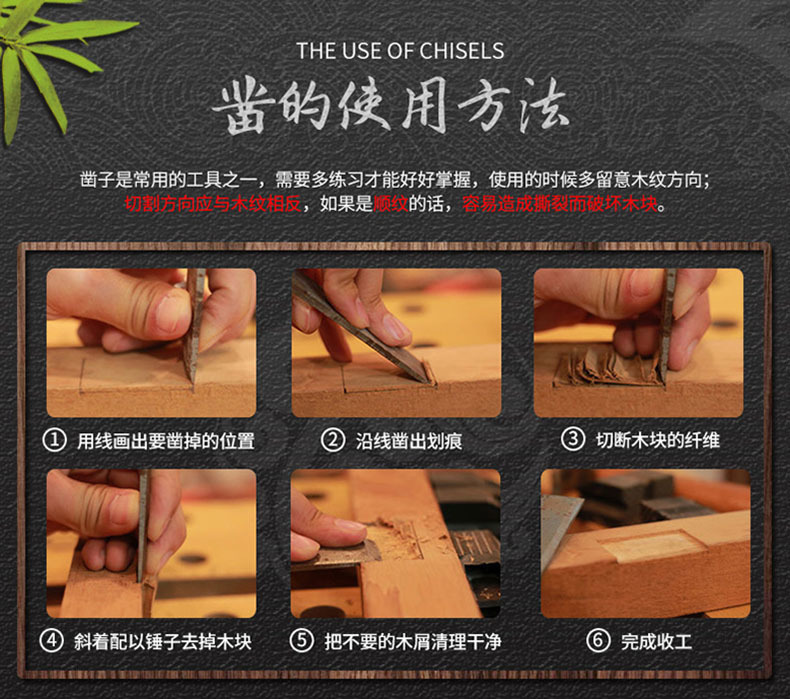 THE USE OF CHISELS

凿的使用方法

凿子是常用的工具之一，需要多练习才能好好掌握，使用的时候多留意木纹方向；切割方向应与木纹相反，如果是顺纹的话，容易造成撕裂而破坏木块。

① 用线画出要凿掉的位置

② 沿线凿出划痕

③ 切断木块的纤维

④ 斜着配以锤子去掉木块

⑤ 把不要的木屑清理干净

⑥ 完成收工