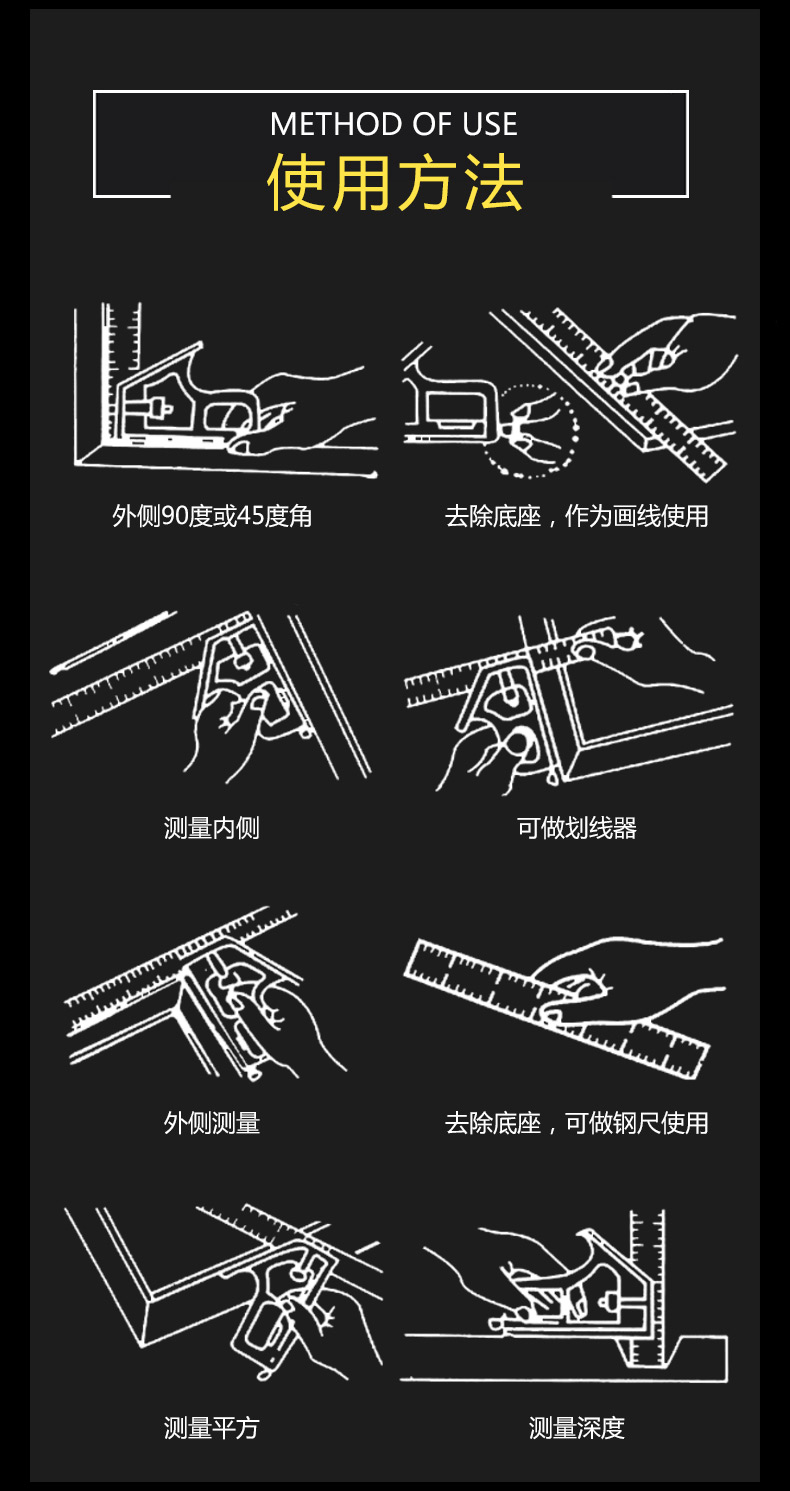 METHOD OF USE
使用方法

外侧90度或45度角

去除底座，作为画线使用

测量内侧

可做划线器

外侧测量

去除底座，可做钢尺使用

测量平方

测量深度