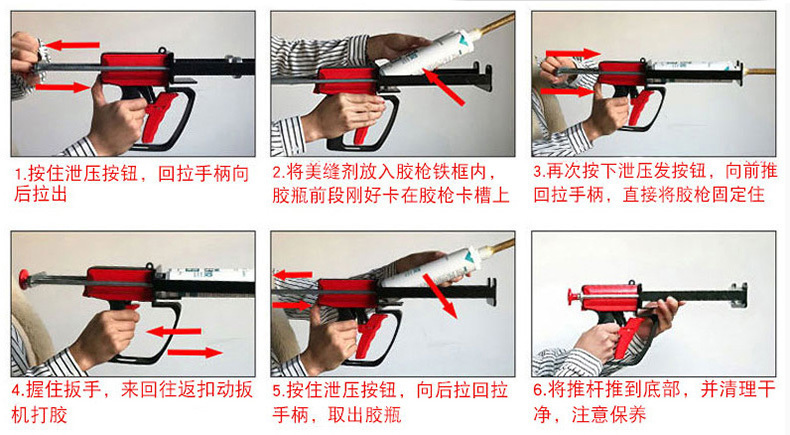 1.按住泄压按钮，回拉手柄向后拉出

2.将美缝剂放入胶枪铁框内，胶瓶前段刚好卡在胶枪卡槽上

3.再次按下泄压发按钮，向前推回拉手柄，直接将胶枪固定住

4.握住扳手，来回往返扣动扳机打胶

5.按住泄压按钮，向后拉回拉手柄，取出胶瓶

6.将推杆推到底部，并清理干净，注意保养