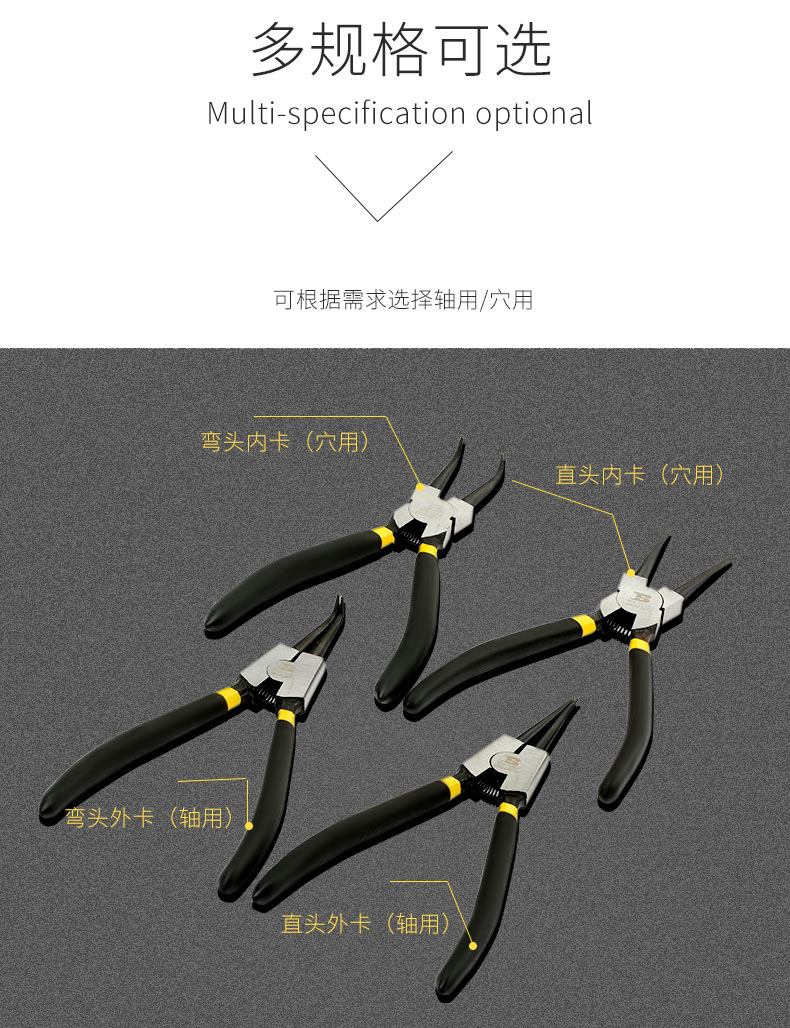 多规格可选
Multi-specification optional

可根据需求选择轴用/穴用

弯头内卡（穴用）

直头内卡（穴用）

弯头外卡（轴用）

直头外卡（轴用）