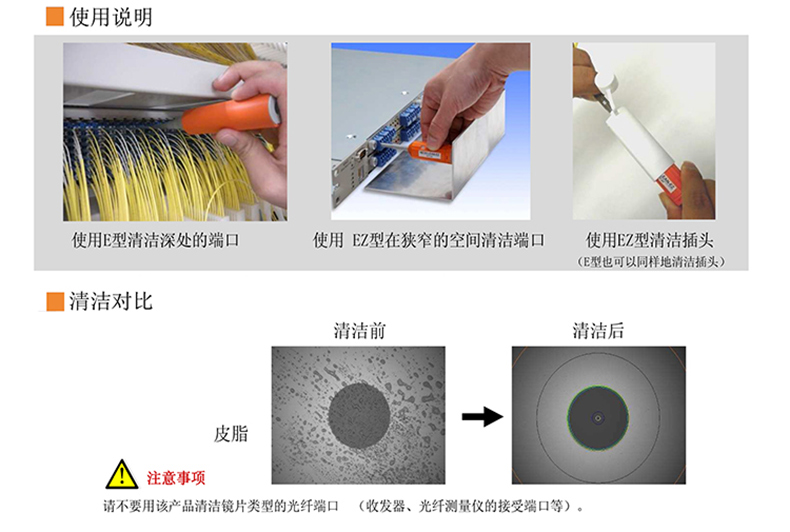 使用说明

使用E型清洁深处的端口

使用 EZ型在狭窄的空间清洁端口

使用EZ型清洁插头
（E型也可以同样地清洁插头）

清洁对比

清洁前

清洁后

皮脂

注意事项

请不要用该产品清洁镜片类型的光纤端口 （收发器、光纤测量仪的接受端口等）。