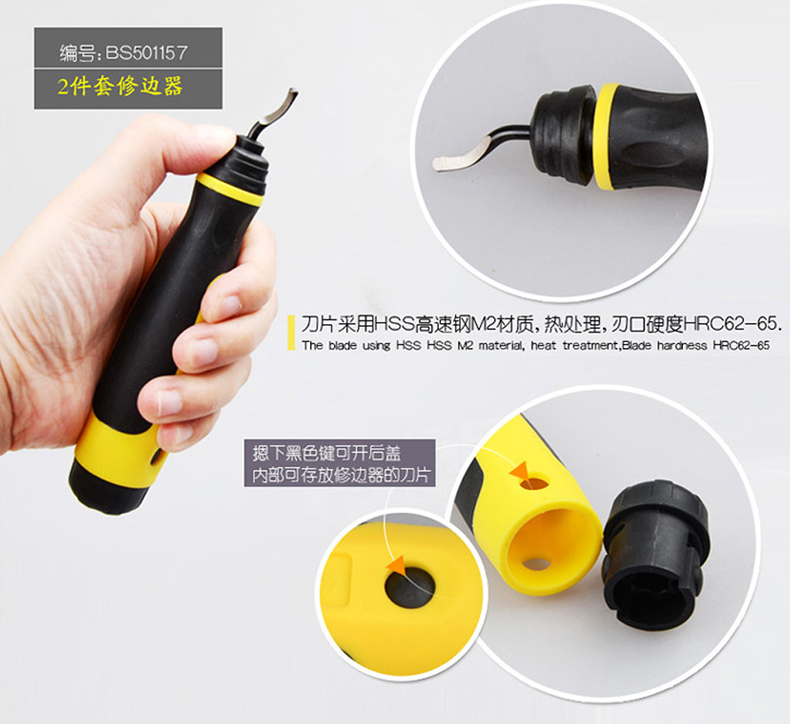 编号:BS501157
2件套修边器

刀片采用HSS高速钢M2材质，热处理，刃口硬度HRC62-65.
The blade using HSS HSS M2 material, heat treatment,Blade hardness HRC62-65

摁下黑色键可开后盖
内部可存放修边器的刀片