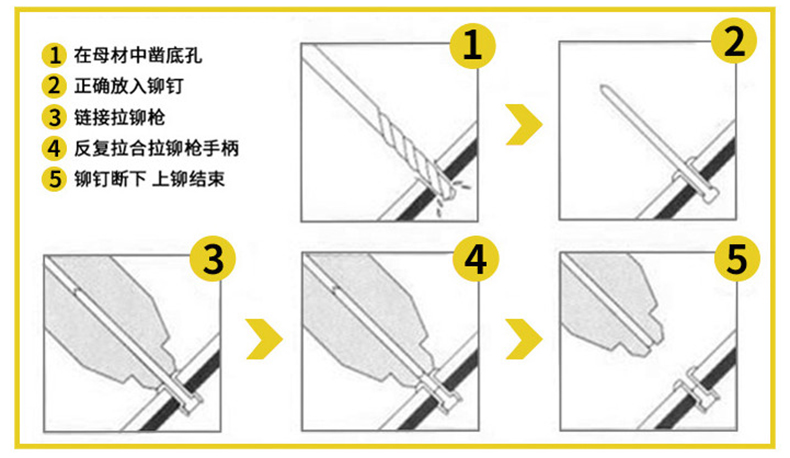 1 在母材中凿底孔
2 正确放入铆钉
3 链接拉铆枪
4 反复拉合拉铆枪手柄
5 铆钉断下 上铆结束

1

2

3

4

5