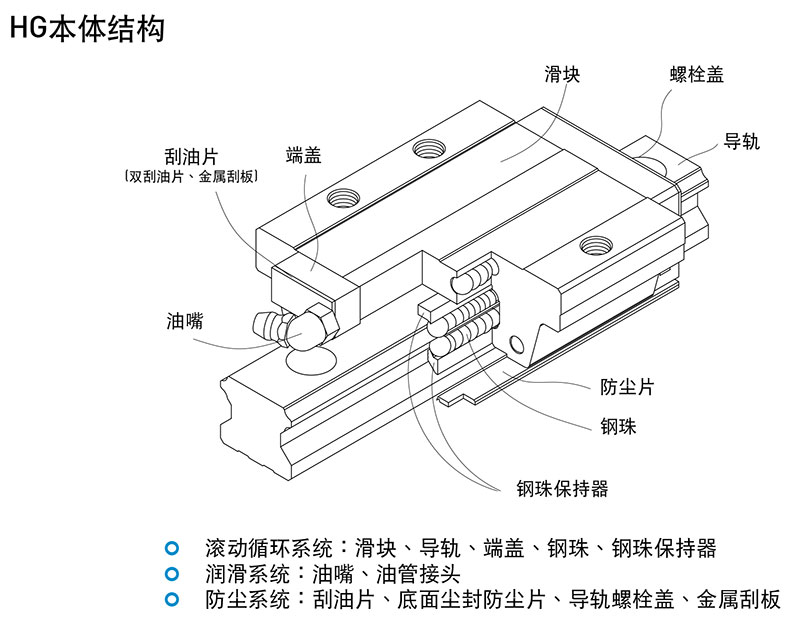 HG本体结构

滑块

螺栓盖

导轨

刮油片
〔双刮油片、金属刮板〕

端盖

油嘴

防尘片

钢珠

钢珠保持器

滚动循环系统：滑块、导轨、端盖、钢珠、钢珠保持器
润滑系统：油嘴、油管接头
防尘系统：刮油片、底面尘封防尘片、导轨螺栓盖、金属刮板