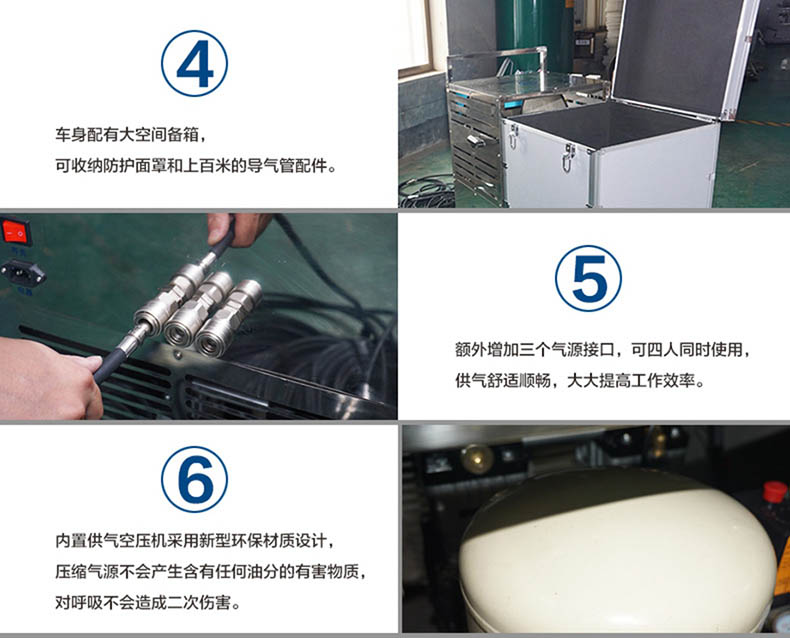 ④

车身配有大空间备箱，
可收纳防护面罩和上百米的导气管配件。

⑤

额外增加三个气源接口，可四人同时使用，
供气舒适顺畅，大大提高工作效率。

⑥

内置供气空压机采用新型环保材质设计，
压缩气源不会产生含有任何油分的有害物质，
对呼吸不会造成二次伤害。