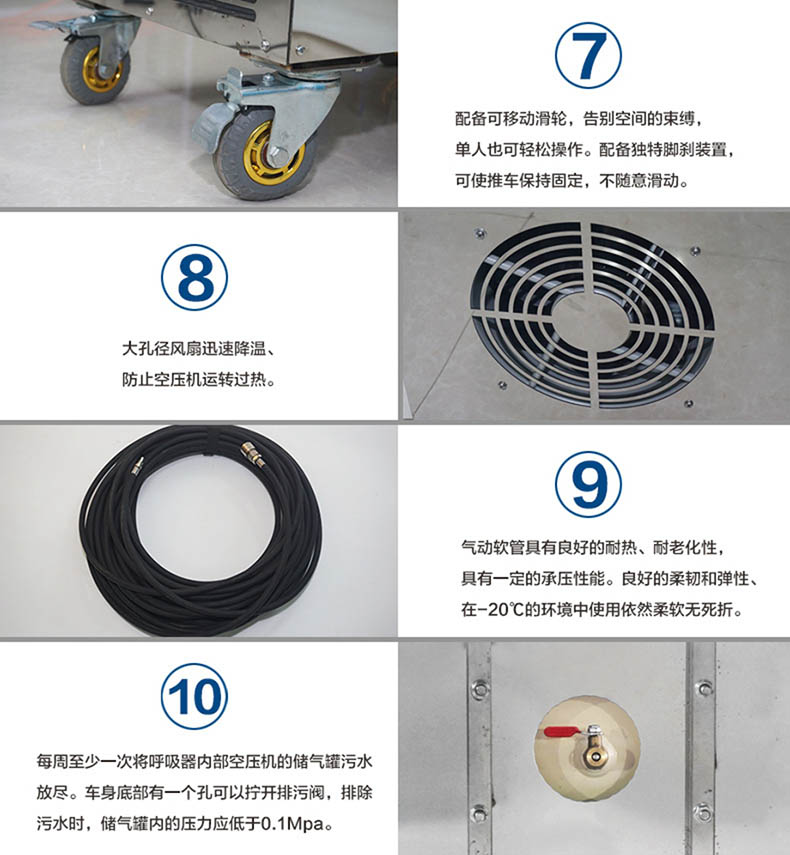 7

配备可移动滑轮，告别空间的束缚，单人也可轻松操作。配备独特脚刹装置，可使推车保持固定，不随意滑动。

8

大孔径风扇迅速降温、防止空压机运转过热。

9

气动软管具有良好的耐热、耐老化性，具有一定的承压性能。良好的柔韧和弹性、在-20℃的环境中使用依然柔软无死折。

10

每周至少一次将呼吸器内部空压机的储气罐污水放尽。车身底部有一个孔可以拧开排污阀，排除污水时，储气罐内的压力应低于0.1Mpa。