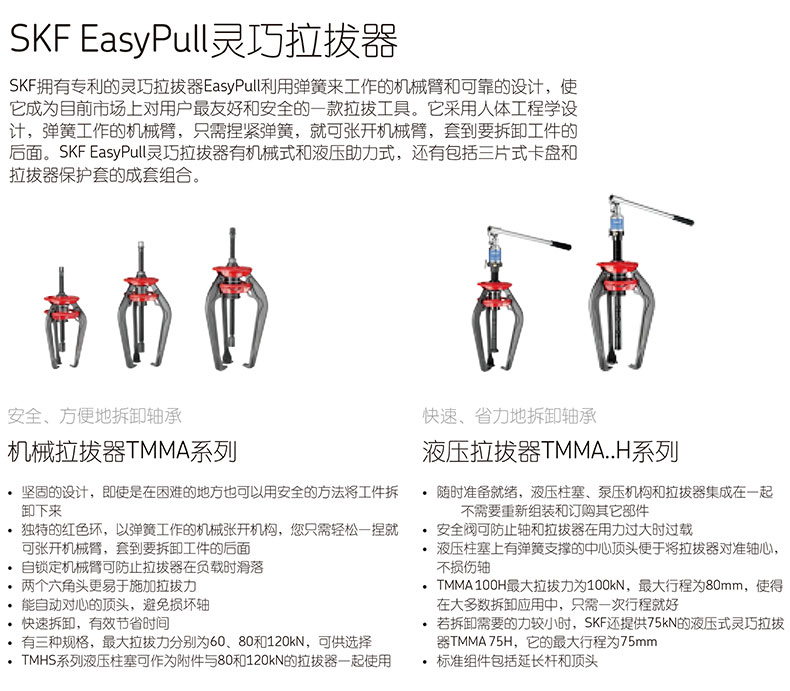 SKF EasyPull灵巧拉拔器

SKF拥有专利的灵巧拉拔器EasyPull利用弹簧来工作的机械臂和可靠的设计，使它成为目前市场上对用户最友好和安全的一款拉拔工具。它采用人体工程学设计，弹簧工作的机械臂，只需捏紧弹簧，就可张开机械臂，套到要拆卸工件的后面。SKF EasyPull灵巧拉拔器有机械式和液压助力式，还有包括三片式卡盘和拉拔器保护套的成套组合。

安全、方便地拆卸轴承

机械拉拔器TMMA系列

• 坚固的设计，即使是在困难的地方也可以用安全的方法将工件拆卸下来
• 独特的红色环，以弹簧工作的机械张开机构，您只需轻松一捏就可张开机械臂，套到要拆卸工件的后面
• 自锁定机械臂可防止拉拔器在负载时滑落
• 两个六角头更易于施加拉拔力
• 能自动对心的顶头，避免损坏轴
• 快速拆卸，有效节省时间
• 有三种规格，最大拉拔力分别为60、80和120kN，可供选择
• TMHS系列液压柱塞可作为附件与80和120kN的拉拔器一起使用

快速、省力地拆卸轴承

液压拉拔器TMMA..H系列

• 随时准备就绪，液压柱塞、泵压机构和拉拔器集成在一起不需要重新组装和订购其它部件
• 安全阀可防止轴和拉拔器在用力过大时过载
• 液压柱塞上有弹簧支撑的中心顶头便于将拉拔器对准轴心，不损伤轴
• TMMA 100H最大拉拔力为100kN，最大行程为80mm，使得在大多数拆卸应用中，只需一次行程就好
• 若拆卸需要的力较小时，SKF还提供75kN的液压式灵巧拉拔器TMMA 75H，它的最大行程为75mm
• 标准组件包括延长杆和顶头