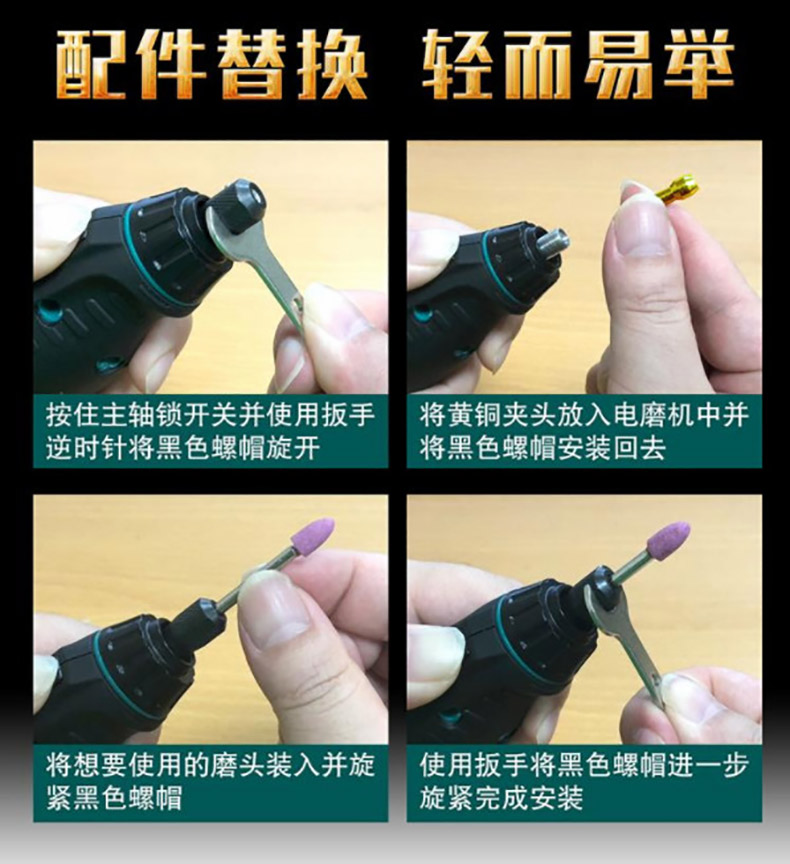 配件替换 轻而易举

按住主轴锁开关并使用扳手逆时针将黑色螺帽旋开

将黄铜夹头放入电磨机中并将黑色螺帽安装回去

将想要使用的磨头装入并旋紧黑色螺帽

使用扳手将黑色螺帽进一步旋紧完成安装