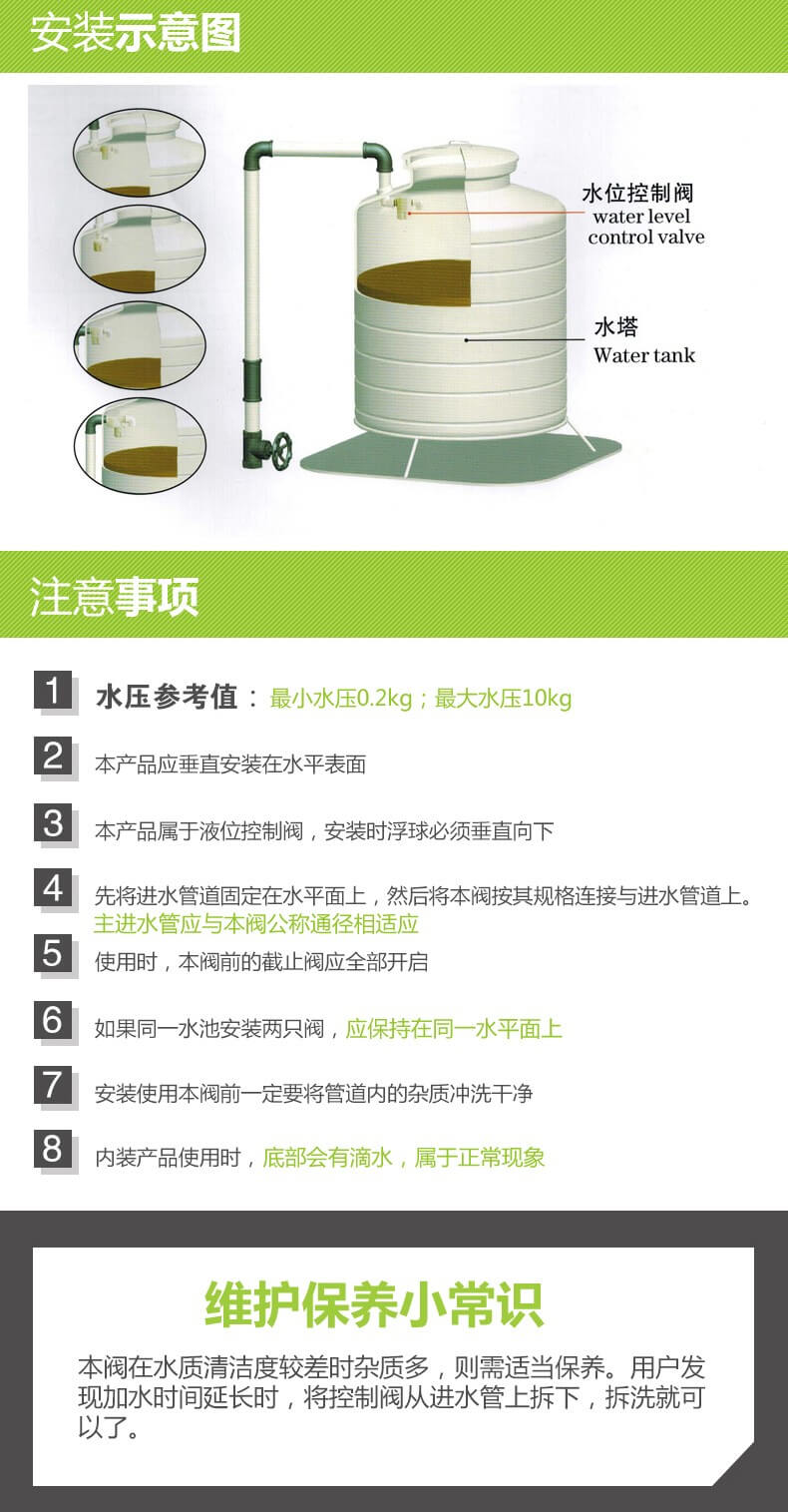 安装示意图

水位控制阀
water level
control valve

水塔
Water tank

注意事项

1 水压参考值：最小水压0.2kg；最大水压10kg

2 本产品应垂直安装在水平表面

3 本产品属于液位控制阀，安装时浮球必须垂直向下

4 先将进水管道固定在水平面上，然后将本阀按其规格连接与进水管道上。主进水管应与本阀公称通径相适应

5 使用时，本阀前的截止阀应全部开启

6 如果同一水池安装两只阀，应保持在同一水平面上

7 安装使用本阀前一定要将管道内的杂质冲洗干净

8 内装产品使用时，底部会有滴水，属于正常现象

维护保养小常识

本阀在水质清洁度较差时杂质多，则需适当保养。用户发现加水时间延长时，将控制阀从进水管上拆下，拆洗就可以了。