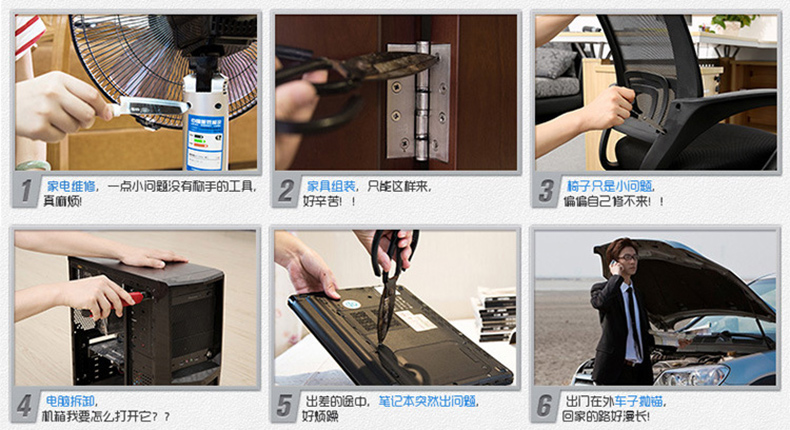 1 家电维修，一点小问题没有称手的工具，真麻烦！

2 家具组装，只能这样来，好辛苦！！

3 椅子只是小问题，偏偏自己修不来！！

4 电脑拆卸，机箱我要怎么打开它？？

5 出差的途中，笔记本突然出问题，好烦躁

6 出门在外车子抛锚，回家的路好漫长！