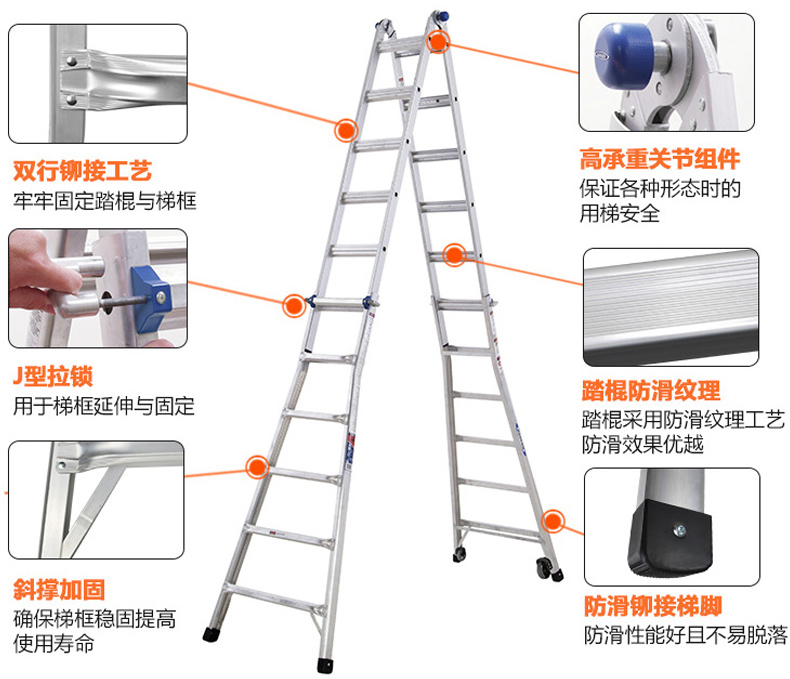 双行铆接工艺
牢牢固定踏棍与梯框

J型拉锁
用于梯框延伸与固定

斜撑加固
确保梯框稳固提高使用寿命

高承重关节组件
保证各种形态时的用梯安全

踏棍防滑纹理
踏棍采用防滑纹理工艺防滑效果优越

防滑铆接梯脚
防滑性能好且不易脱落