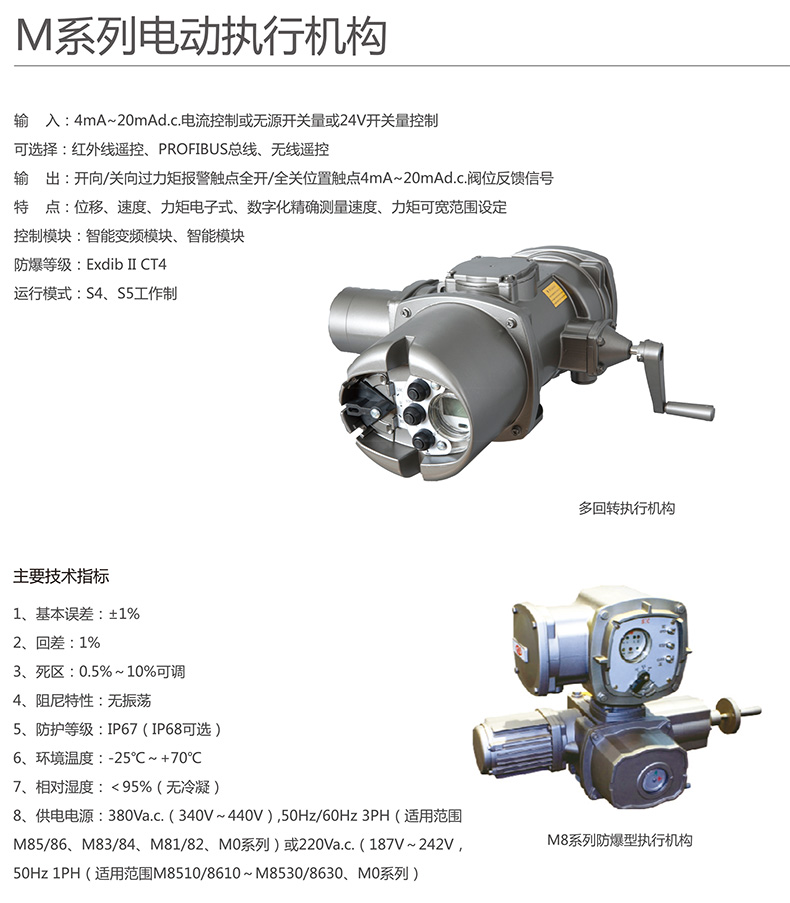 M系列电动执行机构

输　入：4mA~20mAd.c.电流控制或无源开关量或24V开关量控制
可选择：红外线遥控、PROFIBUS总线、无线遥控
输　出：开向/关向过力矩报警触点全开/全关位置触点4mA~20mAd.c.阀位反馈信号
特　点：位移、速度、力矩电子式、数字化精确测量速度、力矩可宽范围设定
控制模块：智能变频模块、智能模块
防爆等级：Exdib II CT4
运行模式：S4、S5工作制

多回转执行机构

主要技术指标

1、基本误差：±1%
2、回差：1%
3、死区：0.5%~10%可调
4、阻尼特性：无振荡
5、防护等级：IP67（IP68可选）
6、环境温度：-25℃~+70℃
7、相对湿度：<95%（无冷凝）
8、供电电源：380Va.c.（340V~440V）,50Hz/60Hz 3PH（适用范围M85/86、M83/84、M81/82、M0系列）或220Va.c.（187V~242V，50Hz 1PH（适用范围M8510/8610~M8530/8630、M0系列）

M8系列防爆型执行机构