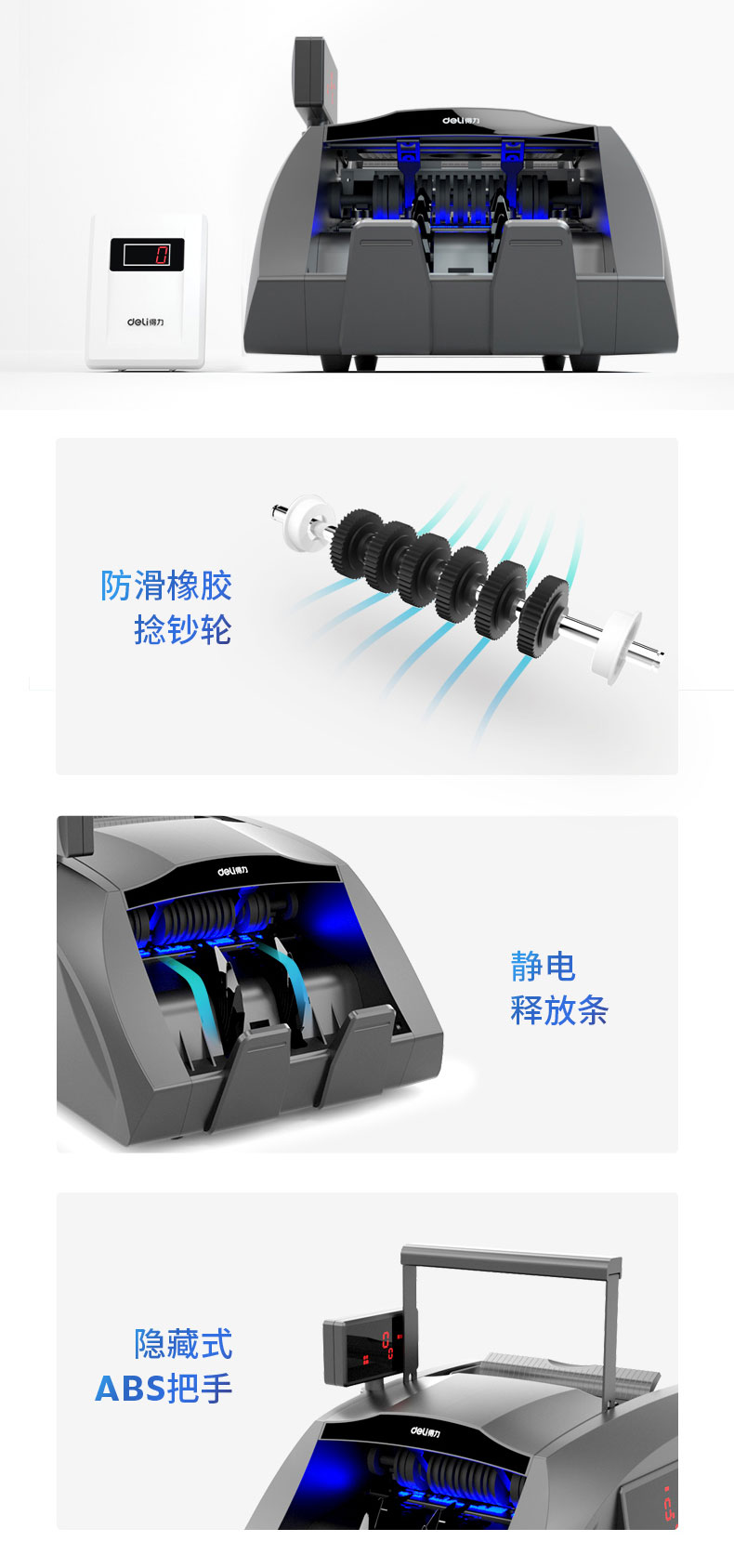 deli得力

0

deli得力

防滑橡胶
捻钞轮

deli得力

静电
释放条

隐藏式
ABS把手

deli得力