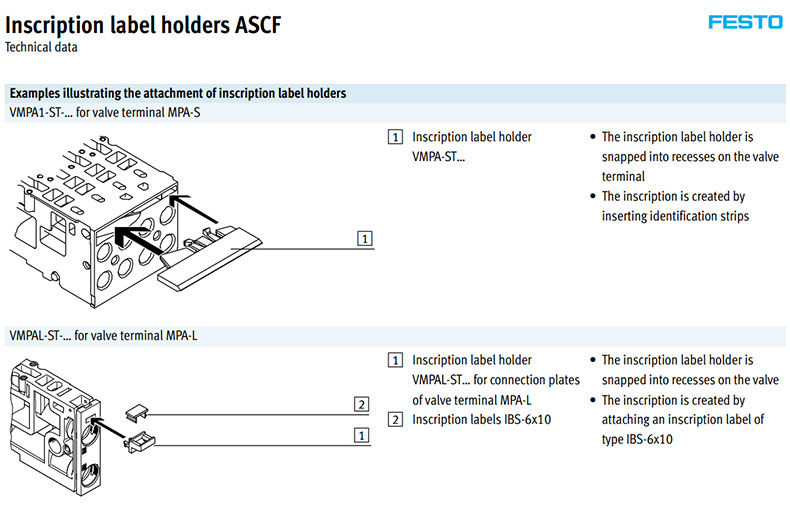 Inscription label holders ASCF
Technical data

FESTO

Examples illustrating the attachment of inscription label holders
VMPA1-ST-... for valve terminal MPA-S

1

1 Inscription label holder VMPA-ST...

• The inscription label holder is snapped into recesses on the valve terminal
• The inscription is created by inserting identification strips

VMPAL-ST-... for valve terminal MPA-L

2
1

1 Inscription label holder VMPAL-ST... for connection plates of valve terminal MPA-L
2 Inscription labels IBS-6x10

• The inscription label holder is snapped into recesses on the valve
• The inscription is created by attaching an inscription label of type IBS-6x10