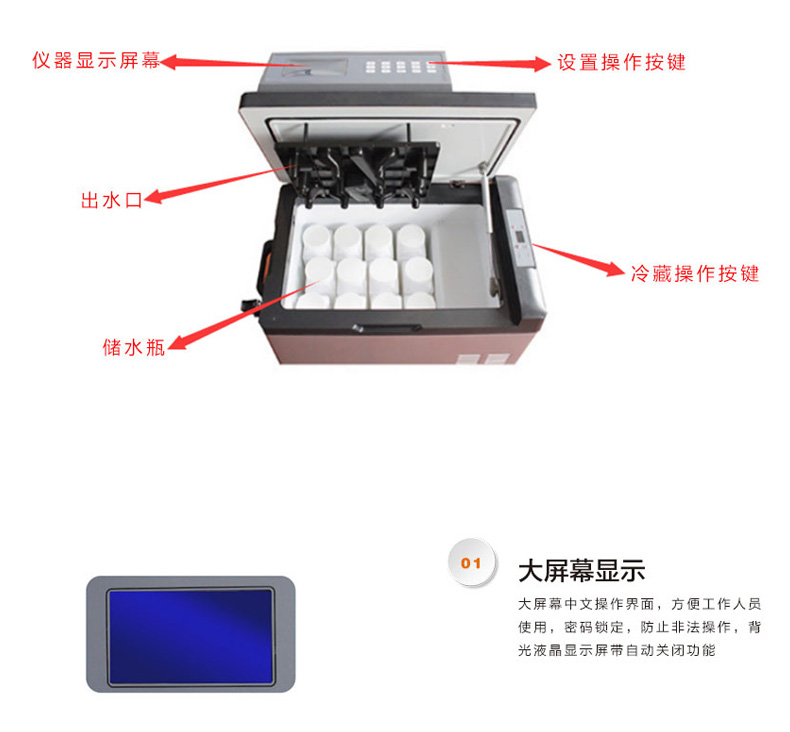 仪器显示屏幕

设置操作按键

出水口

冷藏操作按键

储水瓶

01

大屏幕显示

大屏幕中文操作界面，方便工作人员使用，密码锁定，防止非法操作，背光液晶显示屏带自动关闭功能