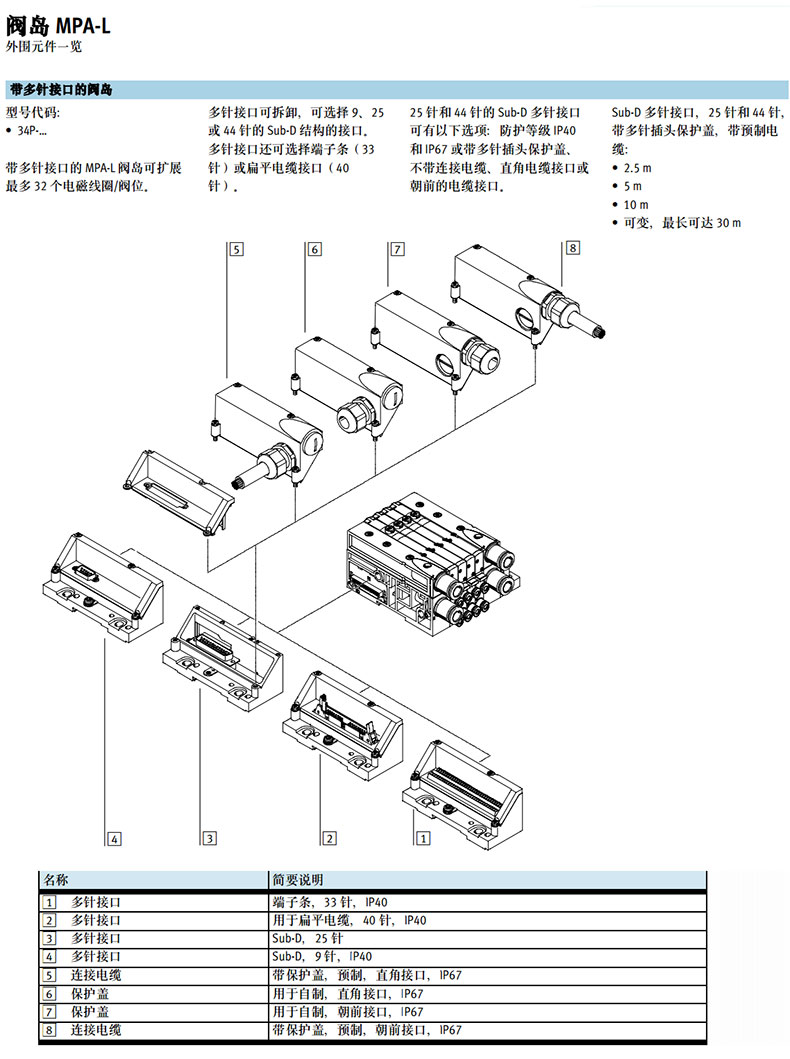 阀岛 MPA-L
外围元件一览

带多针接口的阀岛

型号代码:
• 34P-...

带多针接口的 MPA-L 阀岛可扩展最多 32 个电磁线圈/阀位。

多针接口可拆卸，可选择 9、25 或 44 针的 Sub-D 结构的接口。多针接口还可选择端子条（33 针）或扁平电缆接口（40 针）。

25 针和 44 针的 Sub-D 多针接口可有以下选项：防护等级 IP40 和 IP67 或带多针插头保护盖、不带连接电缆、直角电缆接口或朝前的电缆接口。

Sub-D 多针接口，25 针和 44 针，带多针插头保护盖，带预制电缆：
• 2.5 m
• 5 m
• 10 m
• 可变，最长可达 30 m

5
6
7
8
4
3
2
1

| 名称 | 简要说明 |
|---|---|
| 1 多针接口 | 端子条，33 针，IP40 |
| 2 多针接口 | 用于扁平电缆，40 针，IP40 |
| 3 多针接口 | Sub-D，25 针 |
| 4 多针接口 | Sub-D，9 针，IP40 |
| 5 连接电缆 | 带保护盖，预制，直角接口，IP67 |
| 6 保护盖 | 用于自制，直角接口，IP67 |
| 7 保护盖 | 用于自制，朝前接口，IP67 |
| 8 连接电缆 | 带保护盖，预制，朝前接口，IP67 |