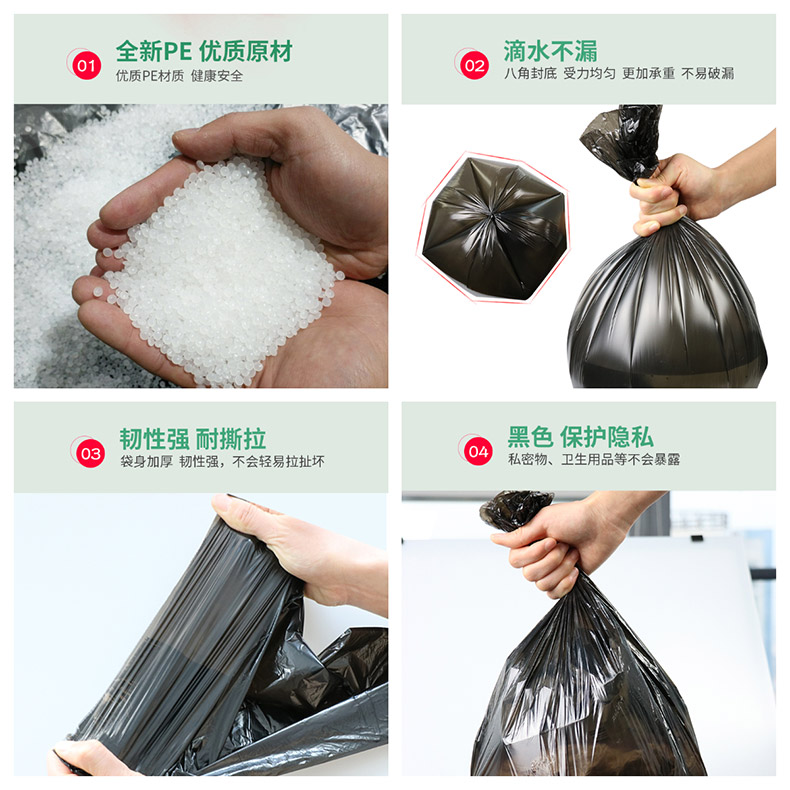 01 全新PE 优质原材
优质PE材质 健康安全

02 滴水不漏
八角封底 受力均匀 更加承重 不易破漏

03 韧性强 耐撕拉
袋身加厚 韧性强，不会轻易拉扯坏

04 黑色 保护隐私
私密物、卫生用品等不会暴露