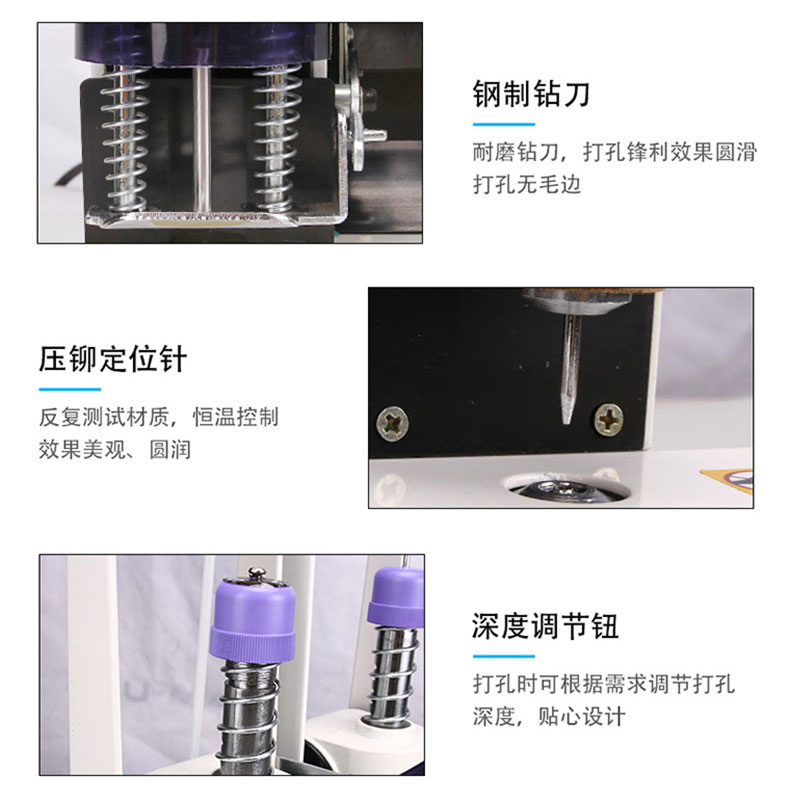 钢制钻刀

耐磨钻刀，打孔锋利效果圆滑打孔无毛边

压铆定位针

反复测试材质，恒温控制效果美观、圆润

深度调节钮

打孔时可根据需求调节打孔深度，贴心设计