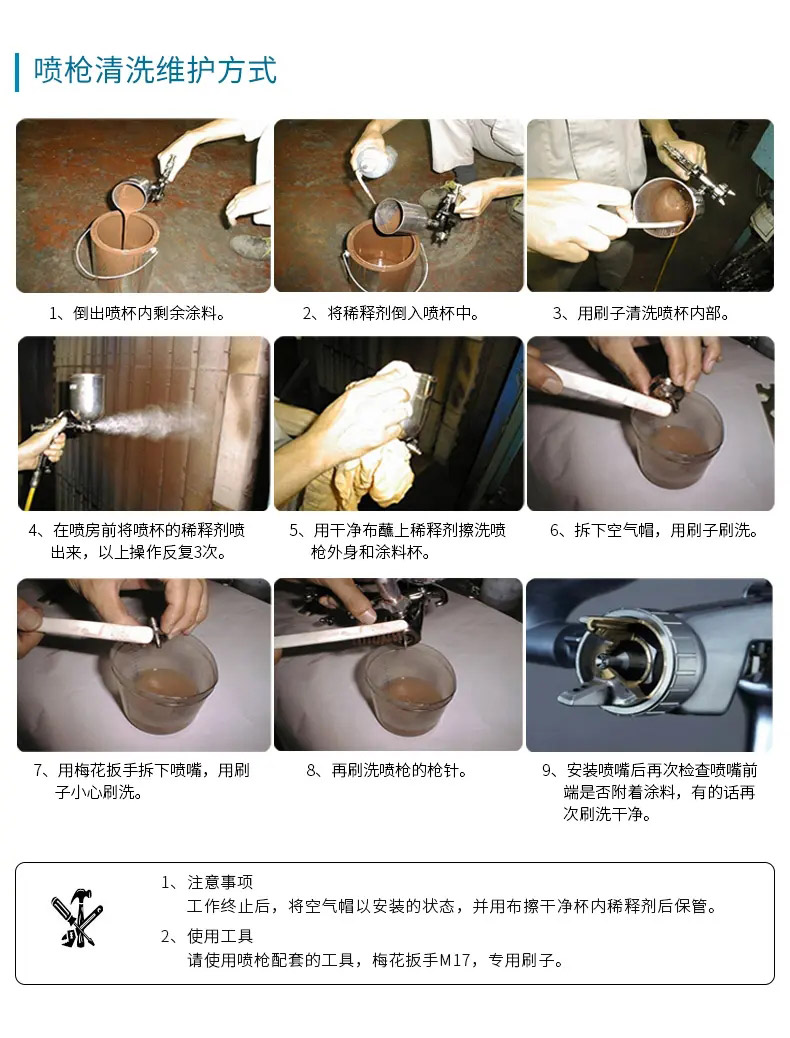 喷枪清洗维护方式

1、倒出喷杯内剩余涂料。

2、将稀释剂倒入喷杯中。

3、用刷子清洗喷杯内部。

4、在喷房前将喷杯的稀释剂喷出来，以上操作反复3次。

5、用干净布蘸上稀释剂擦洗喷枪外身和涂料杯。

6、拆下空气帽，用刷子刷洗。

7、用梅花扳手拆下喷嘴，用刷子小心刷洗。

8、再刷洗喷枪的枪针。

9、安装喷嘴后再次检查喷嘴前端是否附着涂料，有的话再次刷洗干净。

1、注意事项
工作终止后，将空气帽以安装的状态，并用布擦干净杯内稀释剂后保管。

2、使用工具
请使用喷枪配套的工具，梅花扳手M17，专用刷子。