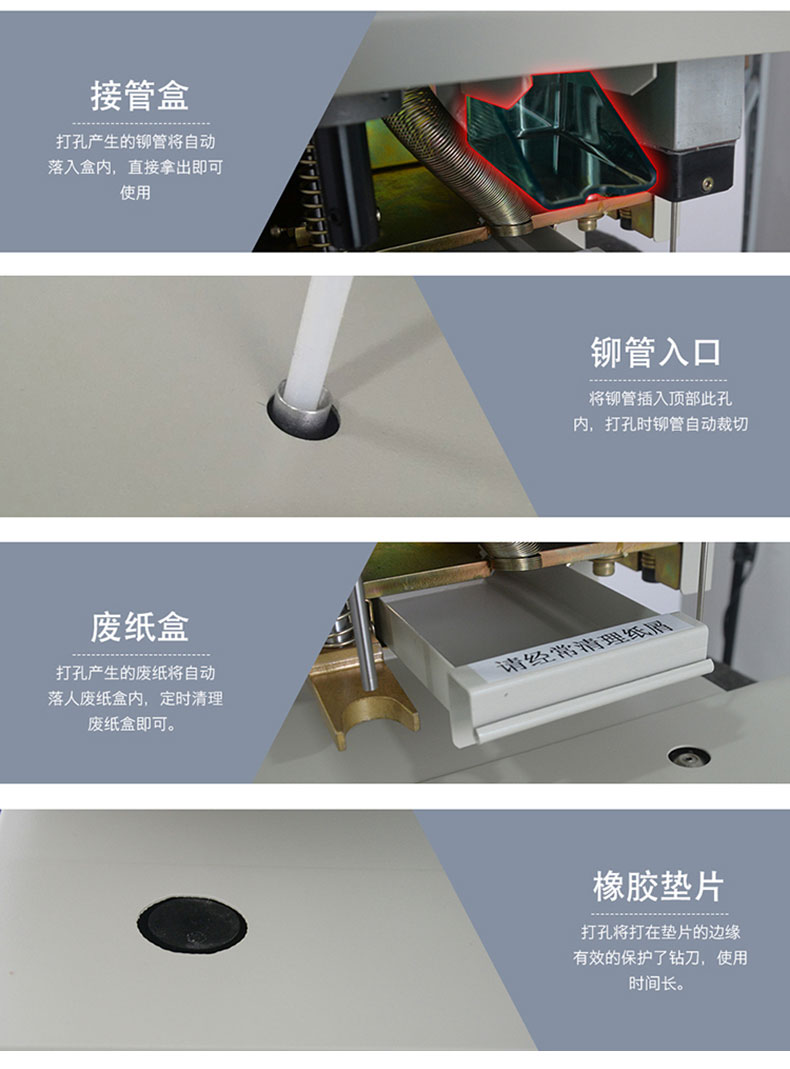 接管盒

打孔产生的铆管将自动落入盒内，直接拿出即可使用

铆管入口

将铆管插入顶部此孔内，打孔时铆管自动裁切

废纸盒

打孔产生的废纸将自动落人废纸盒内，定时清理废纸盒即可。

请经常清理纸屑

橡胶垫片

打孔将打在垫片的边缘有效的保护了钻刀，使用时间长。