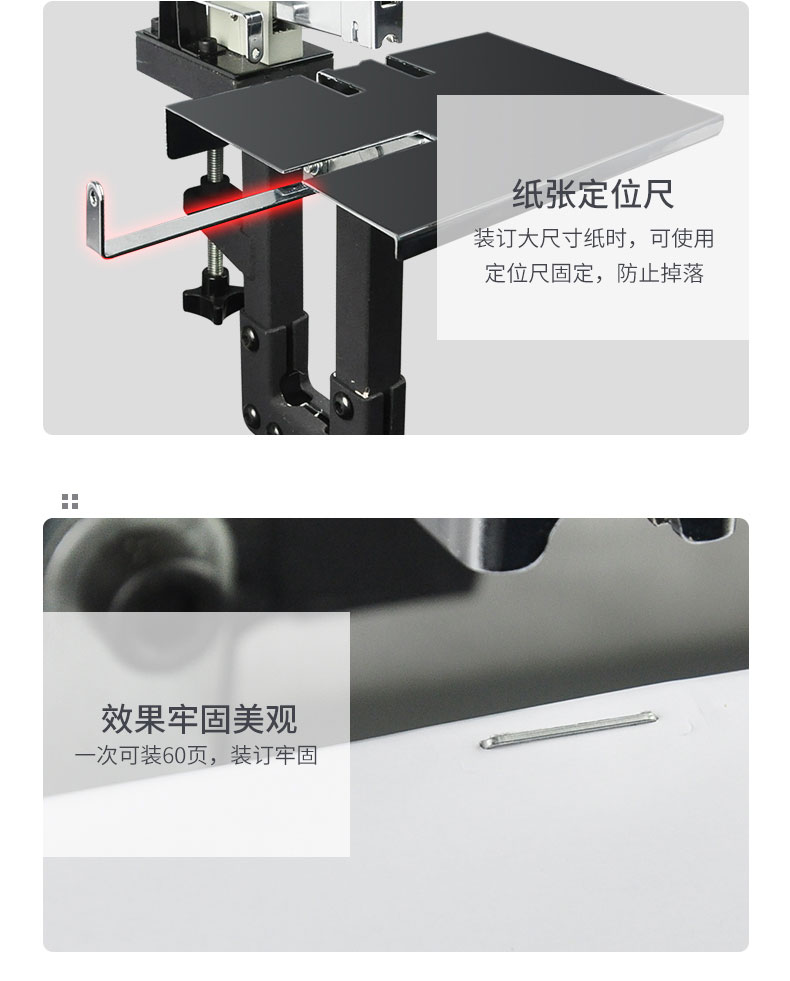 纸张定位尺
装订大尺寸纸时，可使用定位尺固定，防止掉落

效果牢固美观
一次可装60页，装订牢固